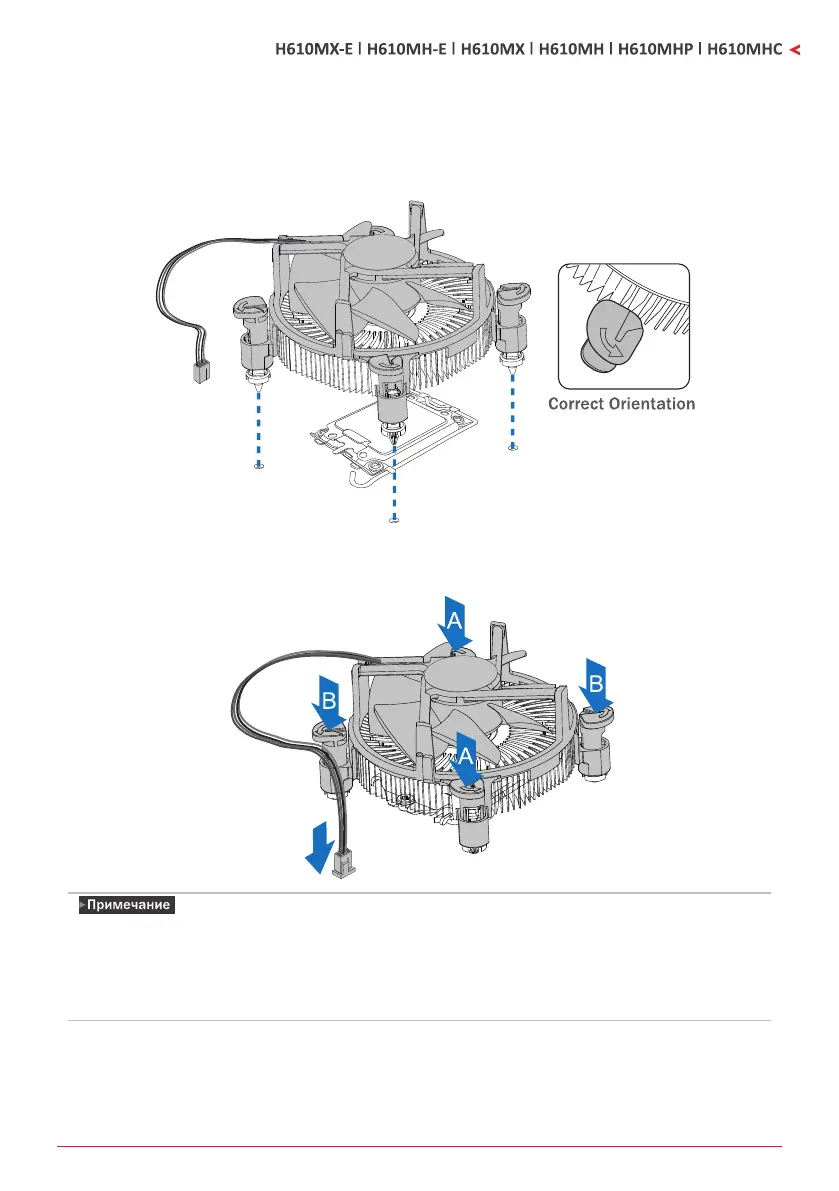 H610MX-E | H610MH-E | H610MX | H610MH | H610MHP | H610MHC <

Correct Orientation

A

B

B

A

Примечание