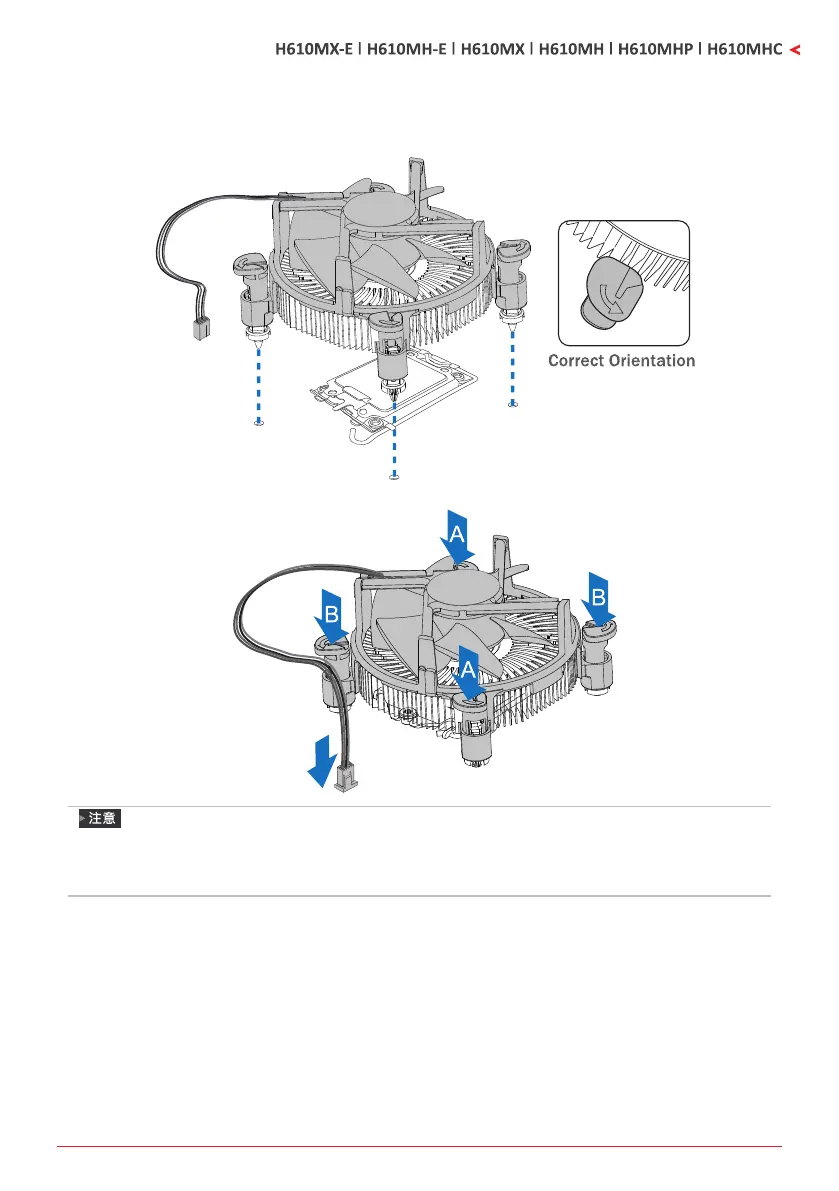 H610MX-E | H610MH-E | H610MX | H610MH | H610MHP | H610MHC <

Correct Orientation

A

B

B

A

注意