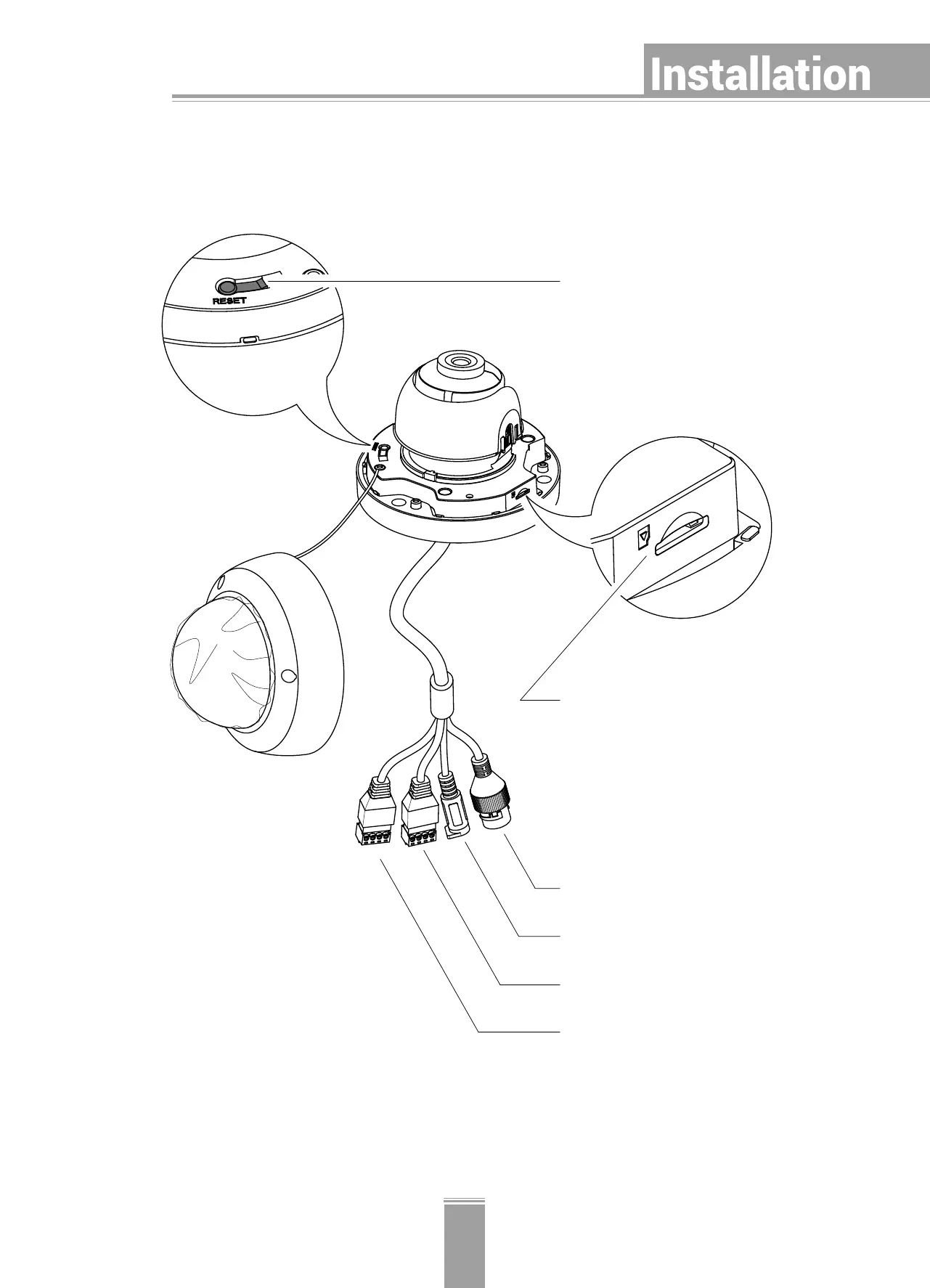 Installation

RESET