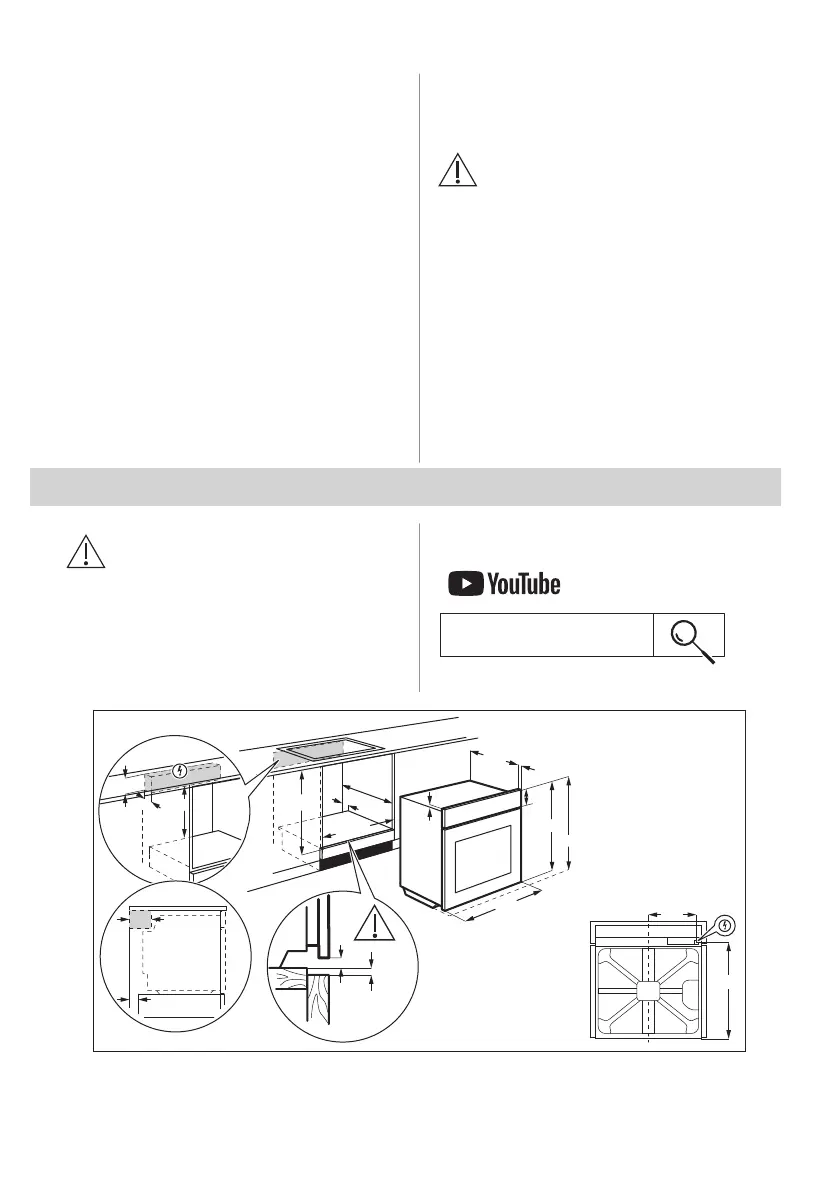 YouTube