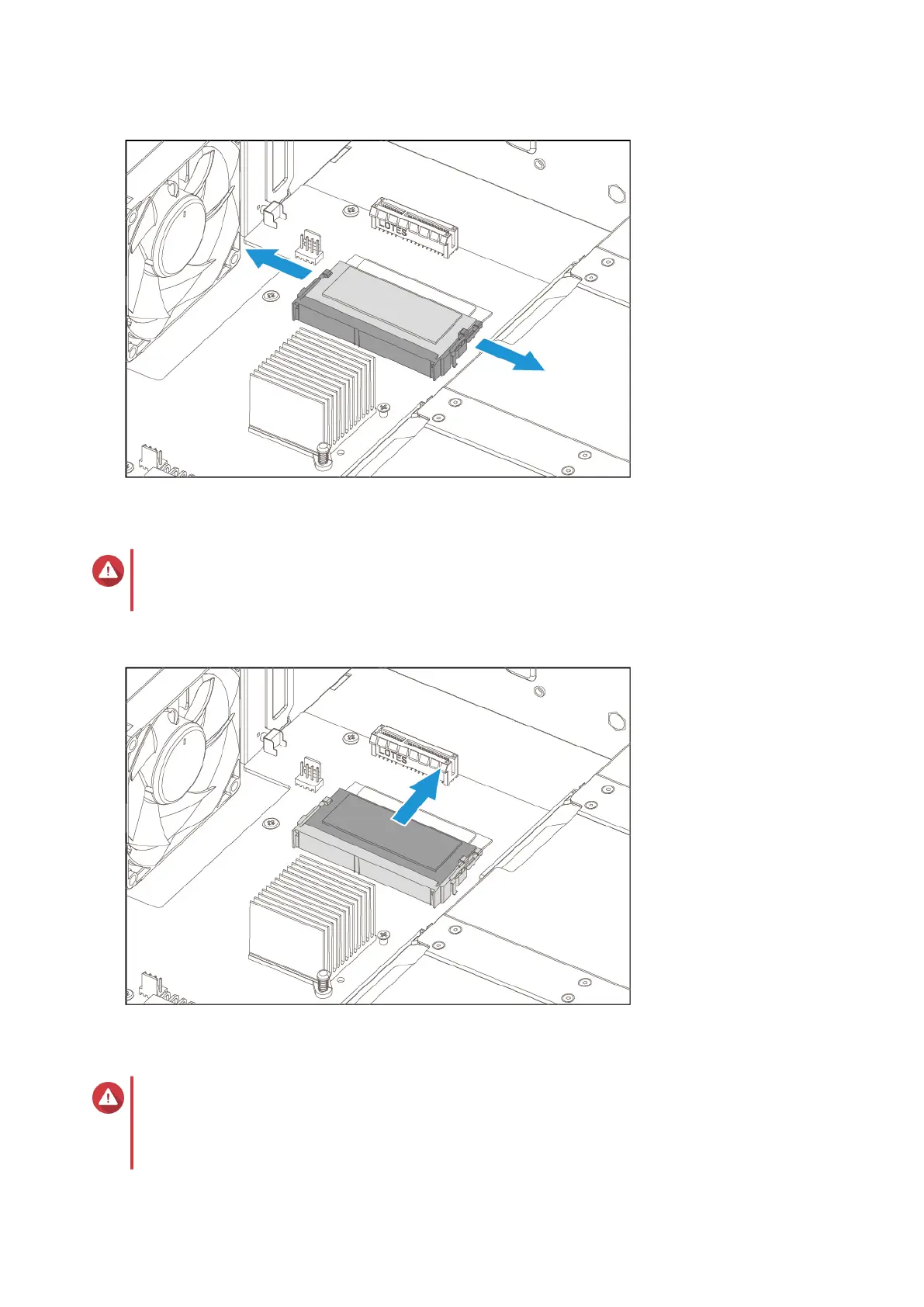 LOTES

LOTES