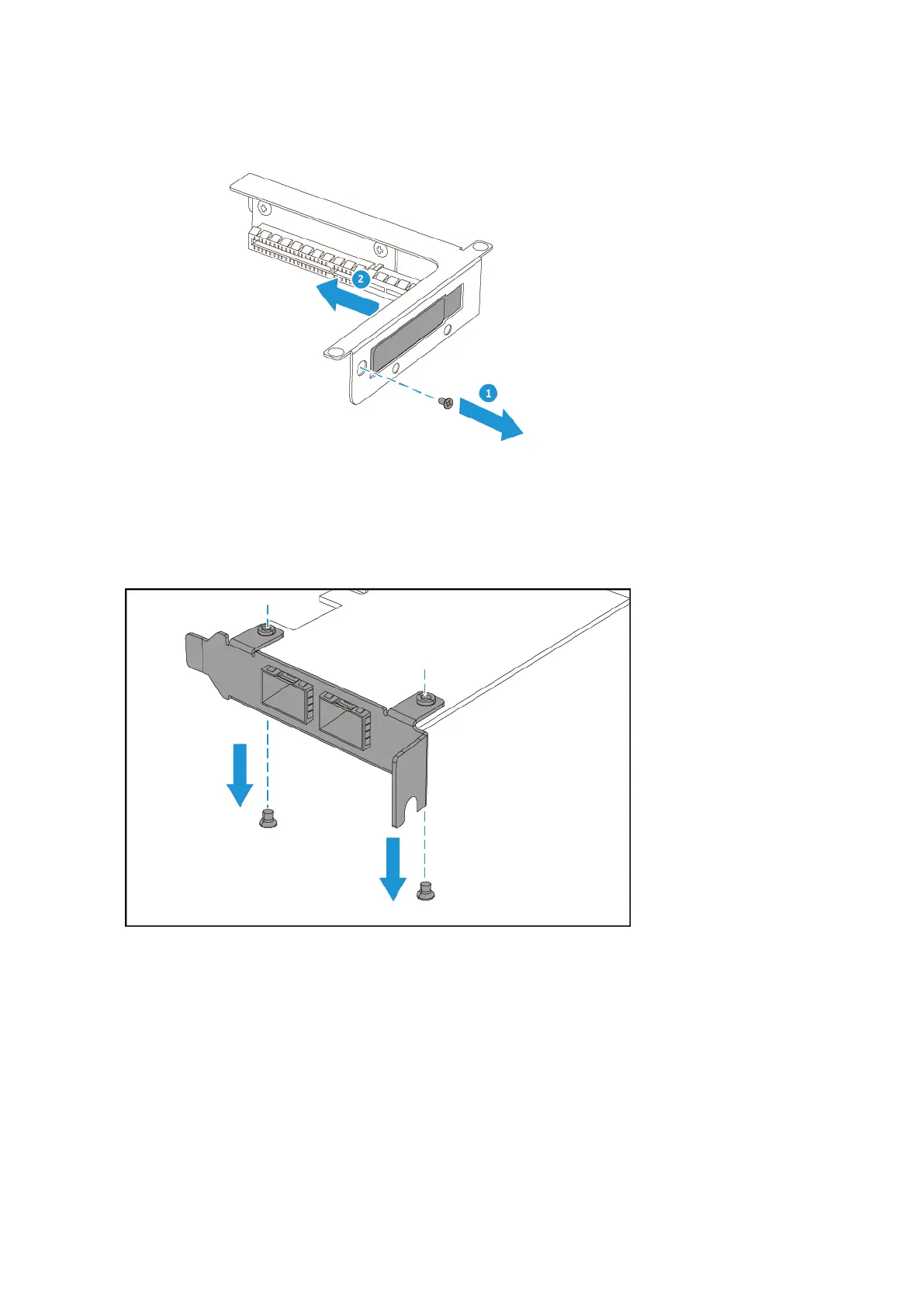 2

1