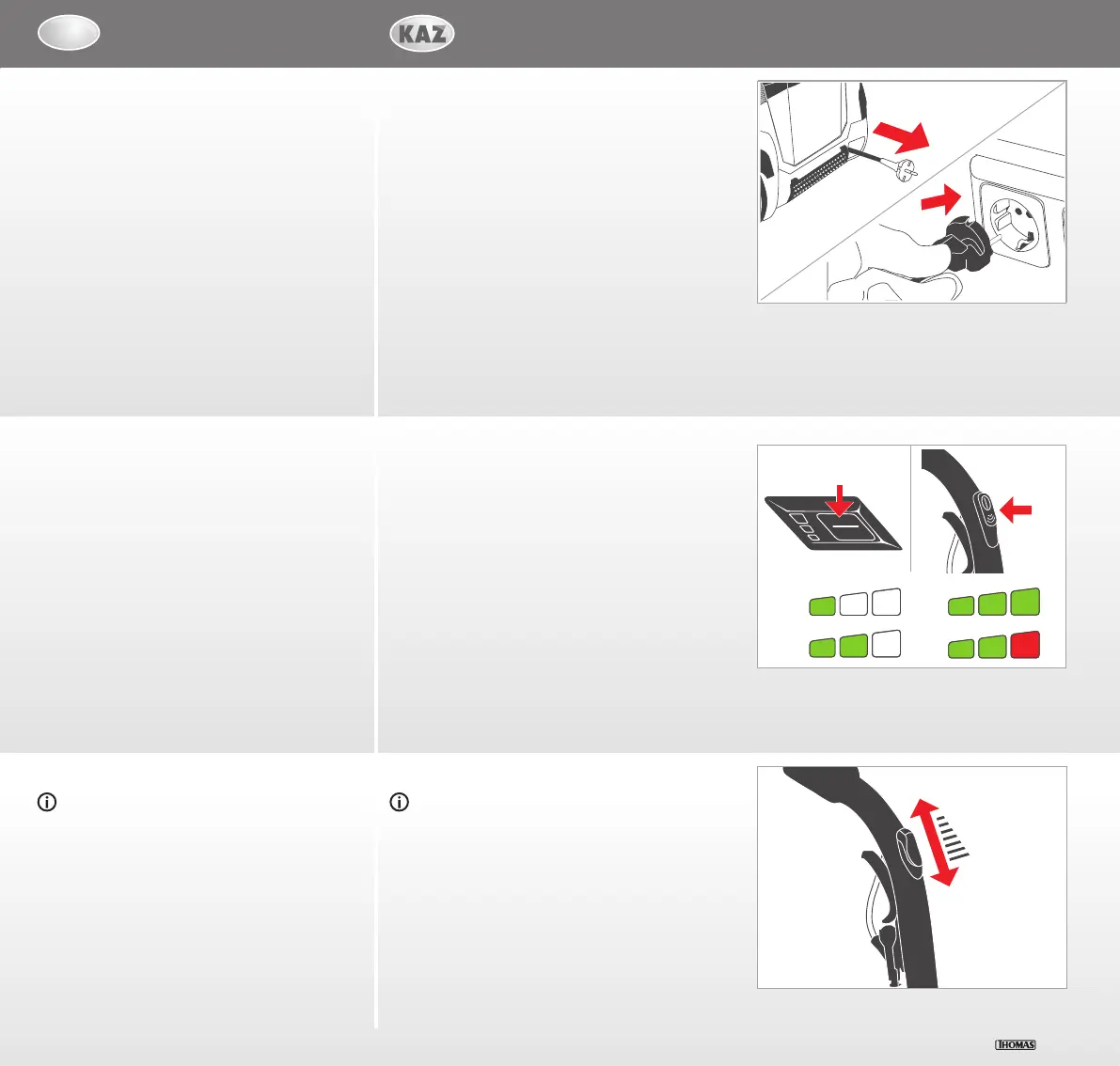 KAZ

THOMAS