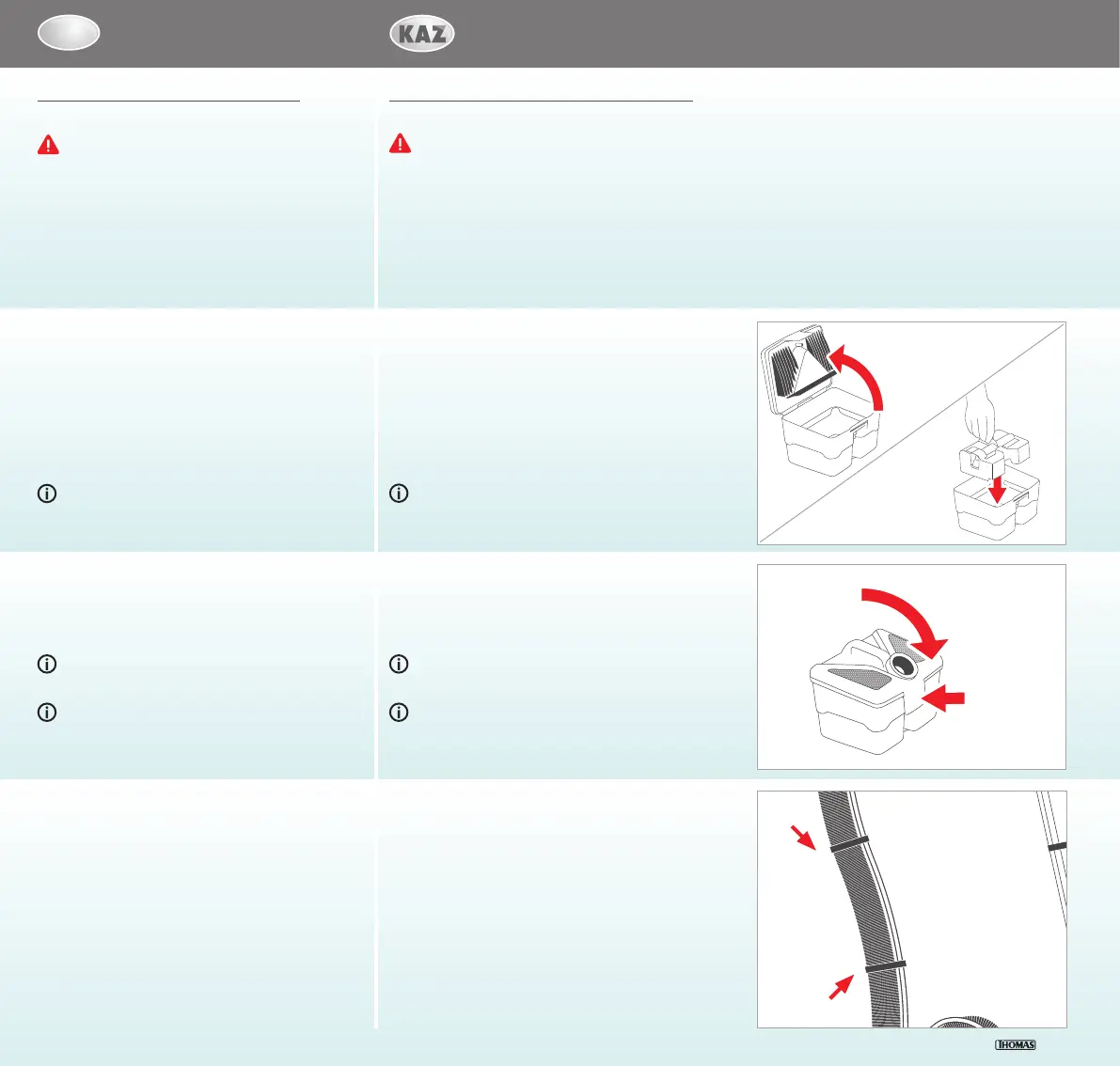 KAZ

THOMAS