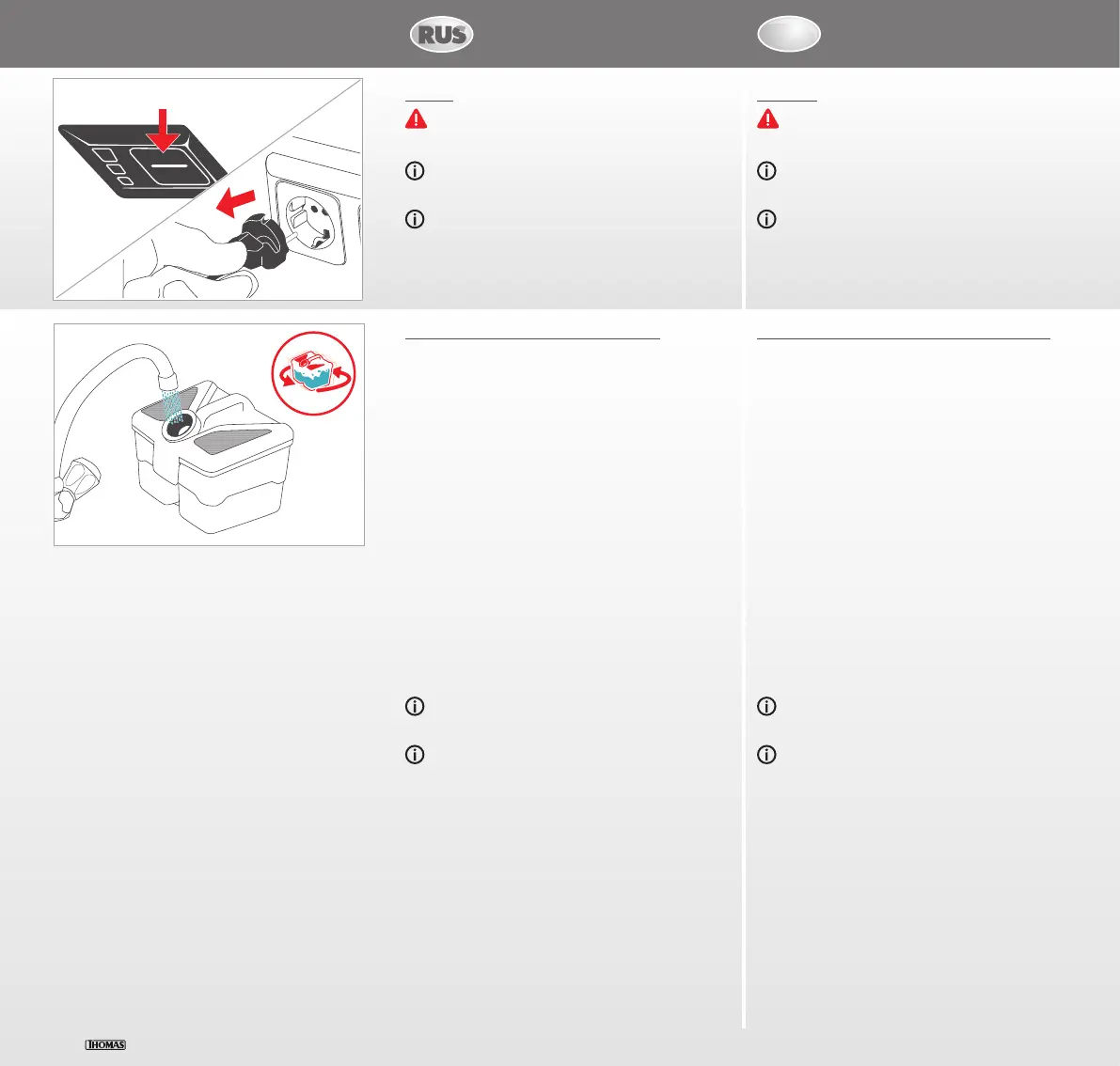 RUS

THOMAS