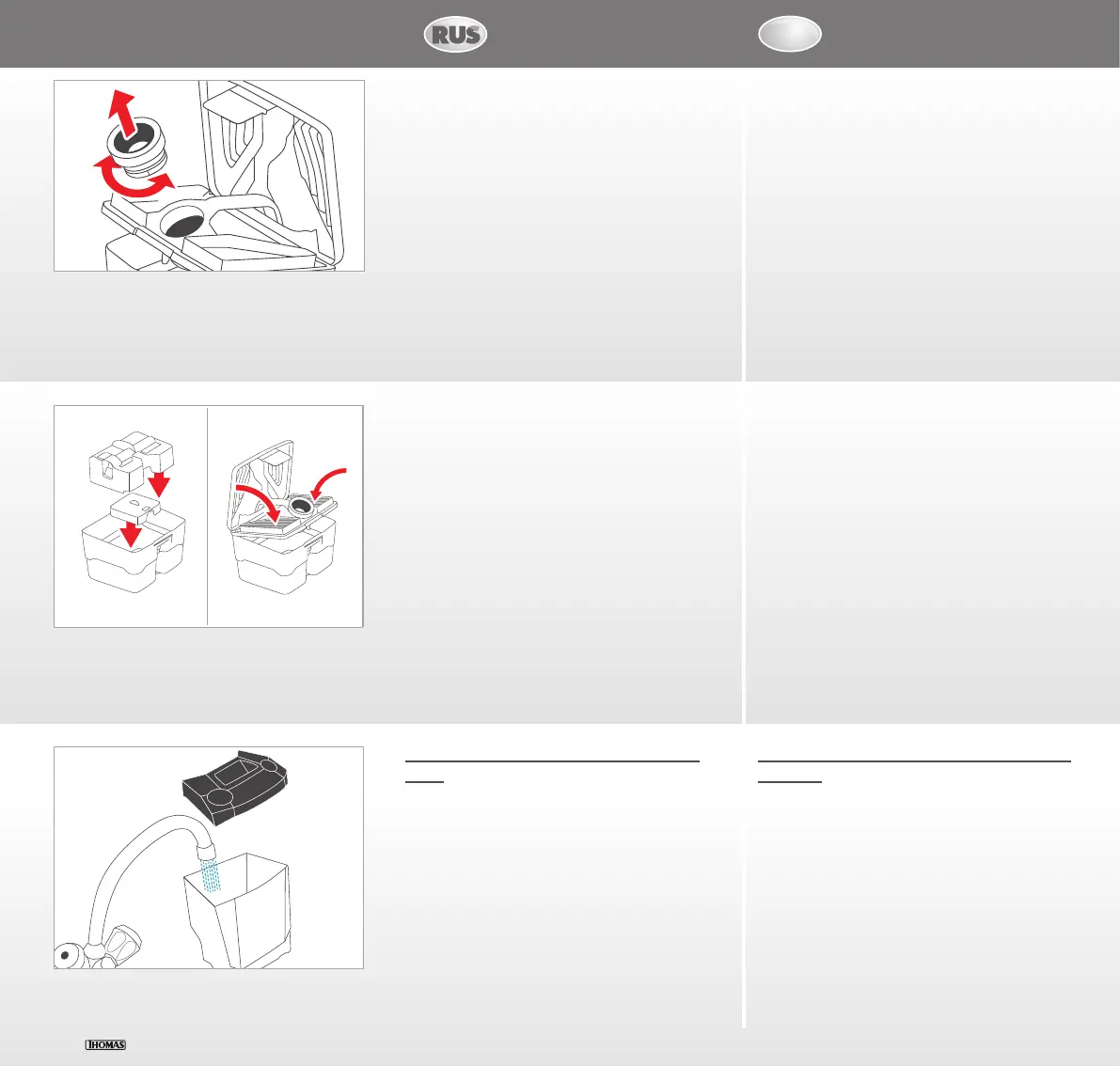 RUS

THOMAS