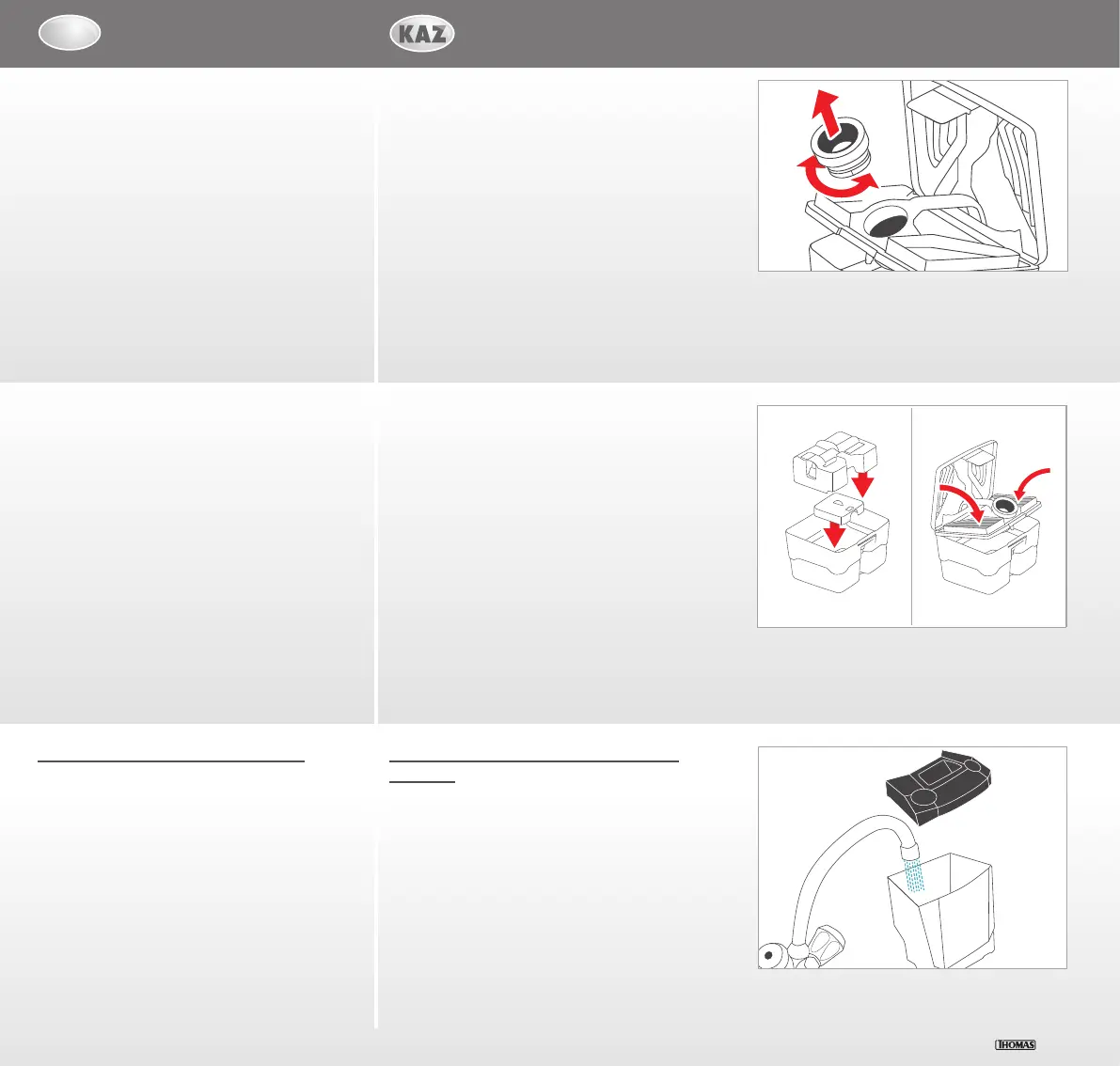 KAZ

THOMAS