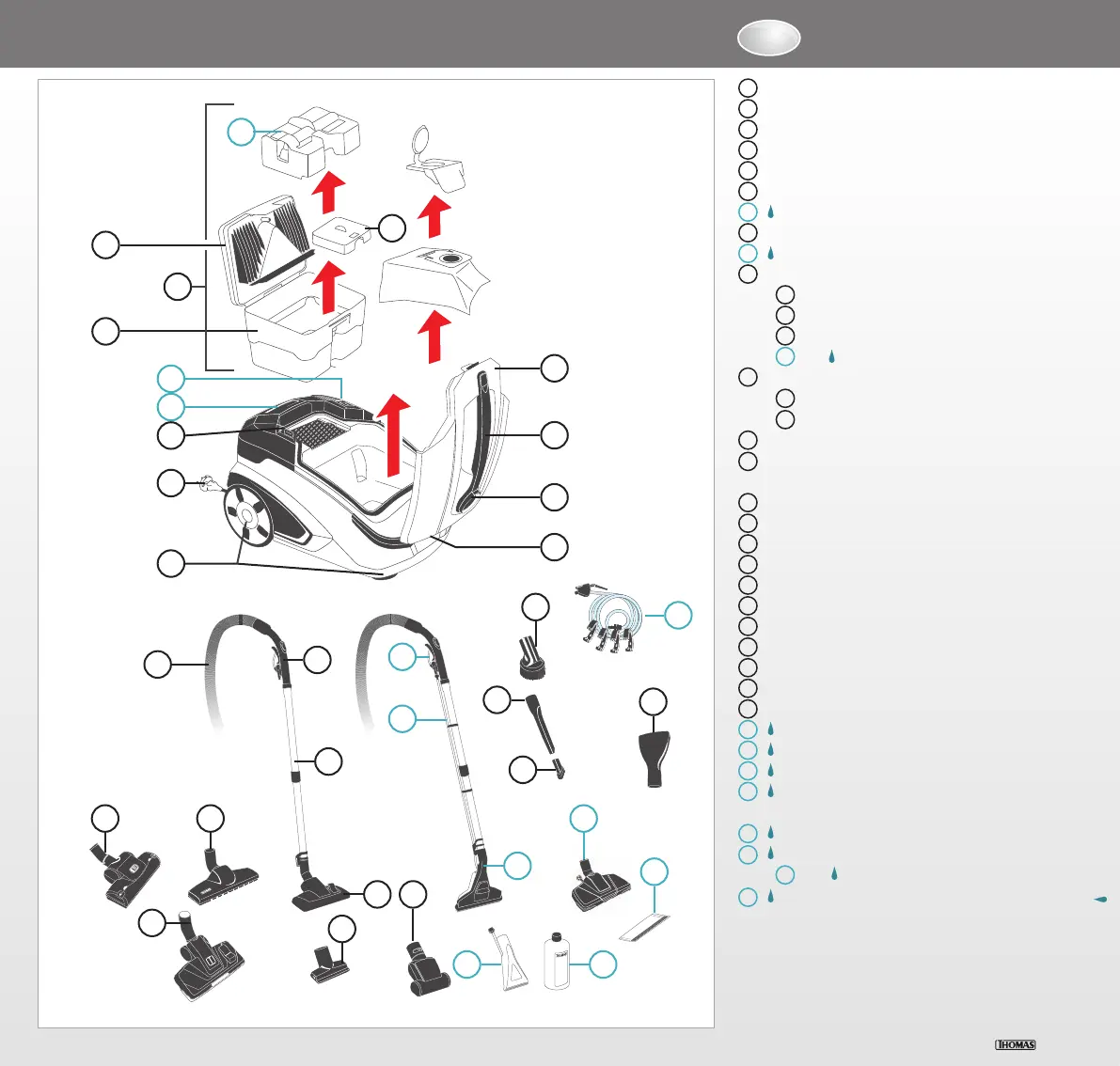 THOMAS