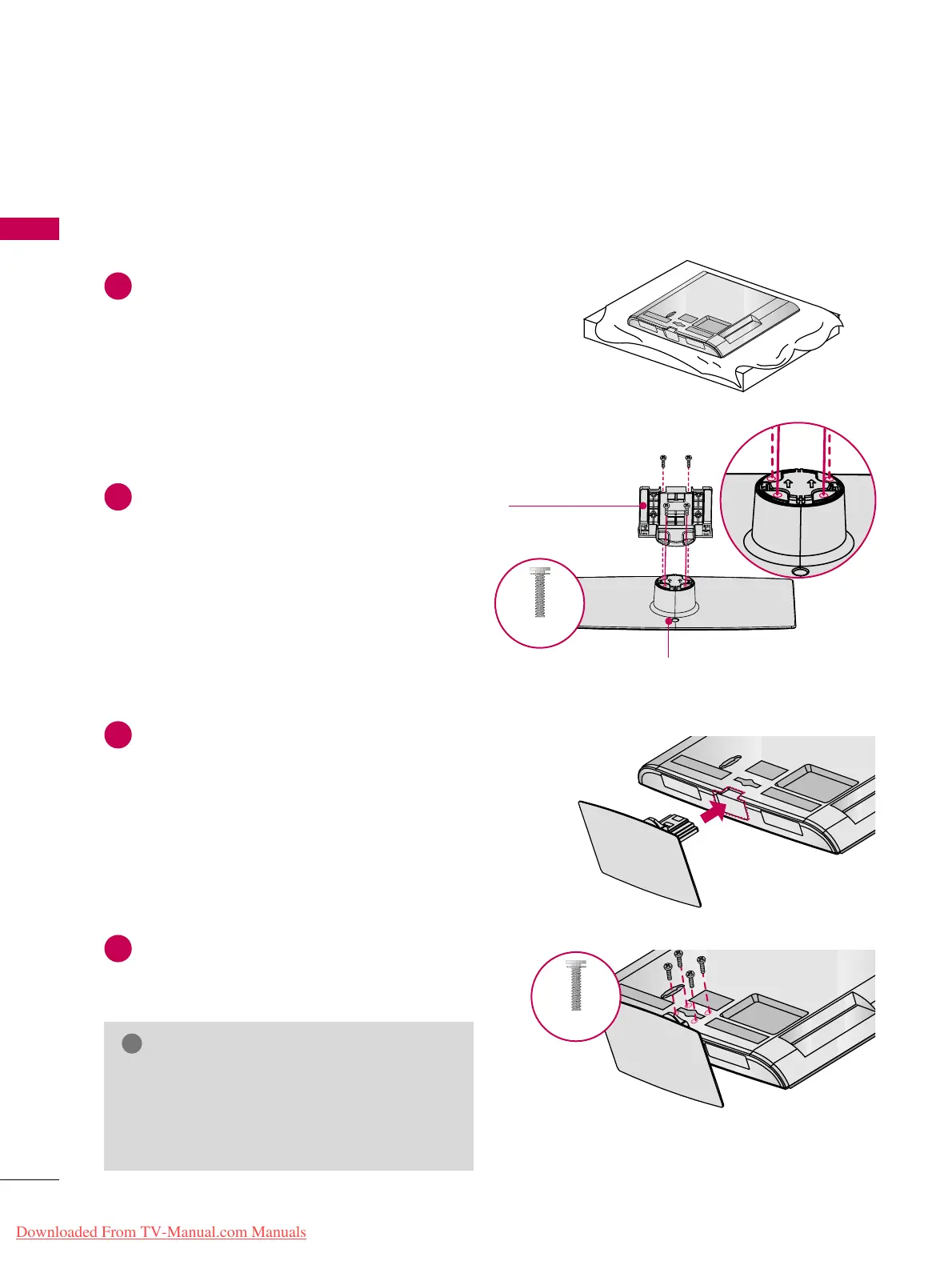 Downloaded From TV-Manual.com Manuals