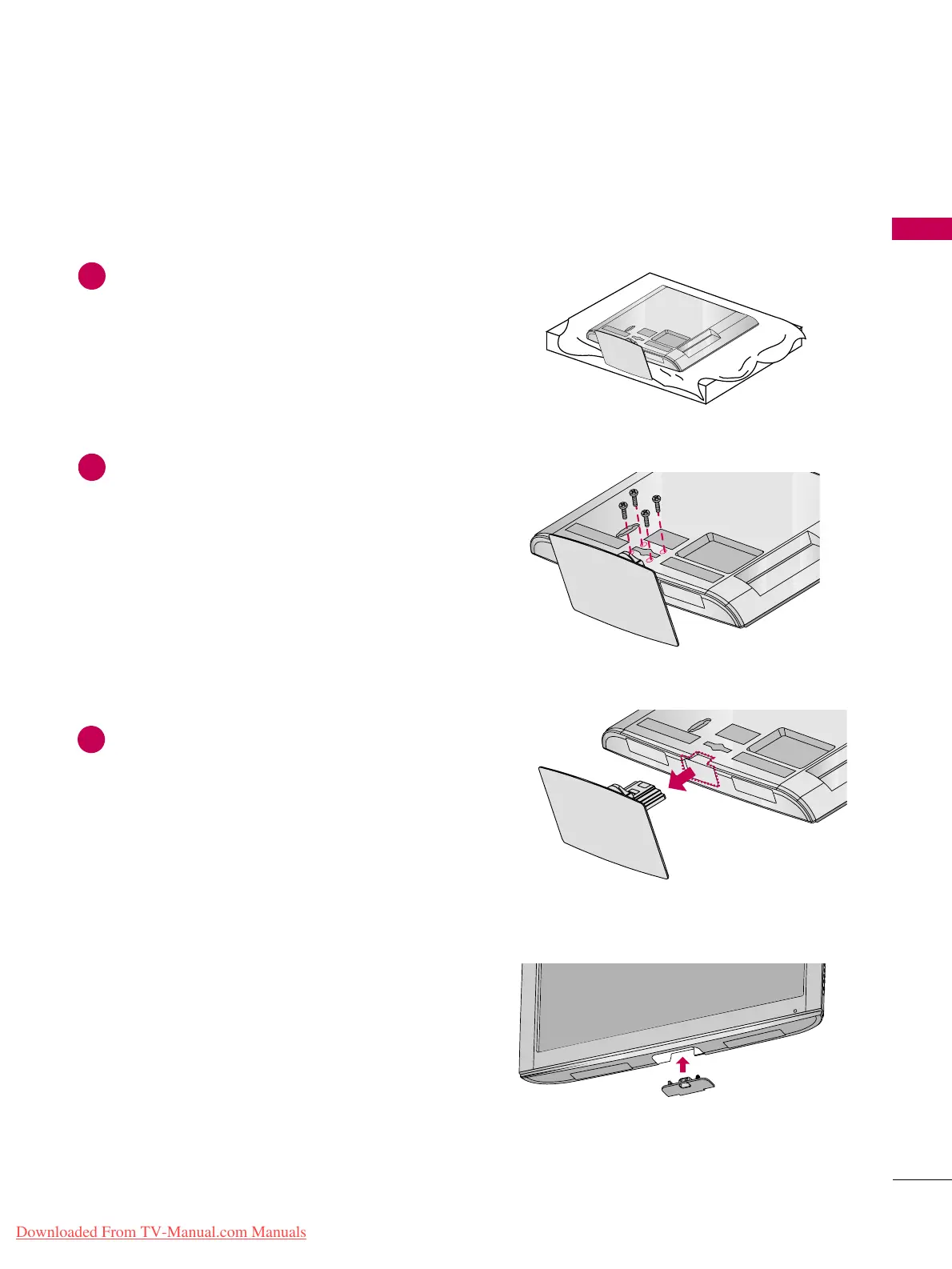 Downloaded From TV-Manual.com Manuals