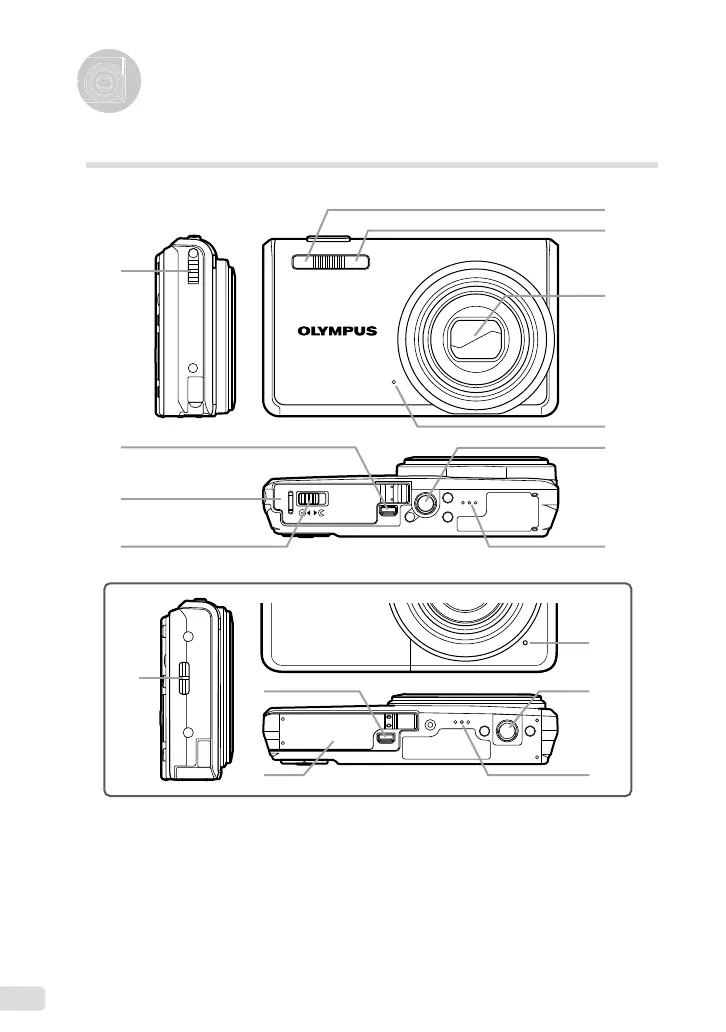 OLYMPUS