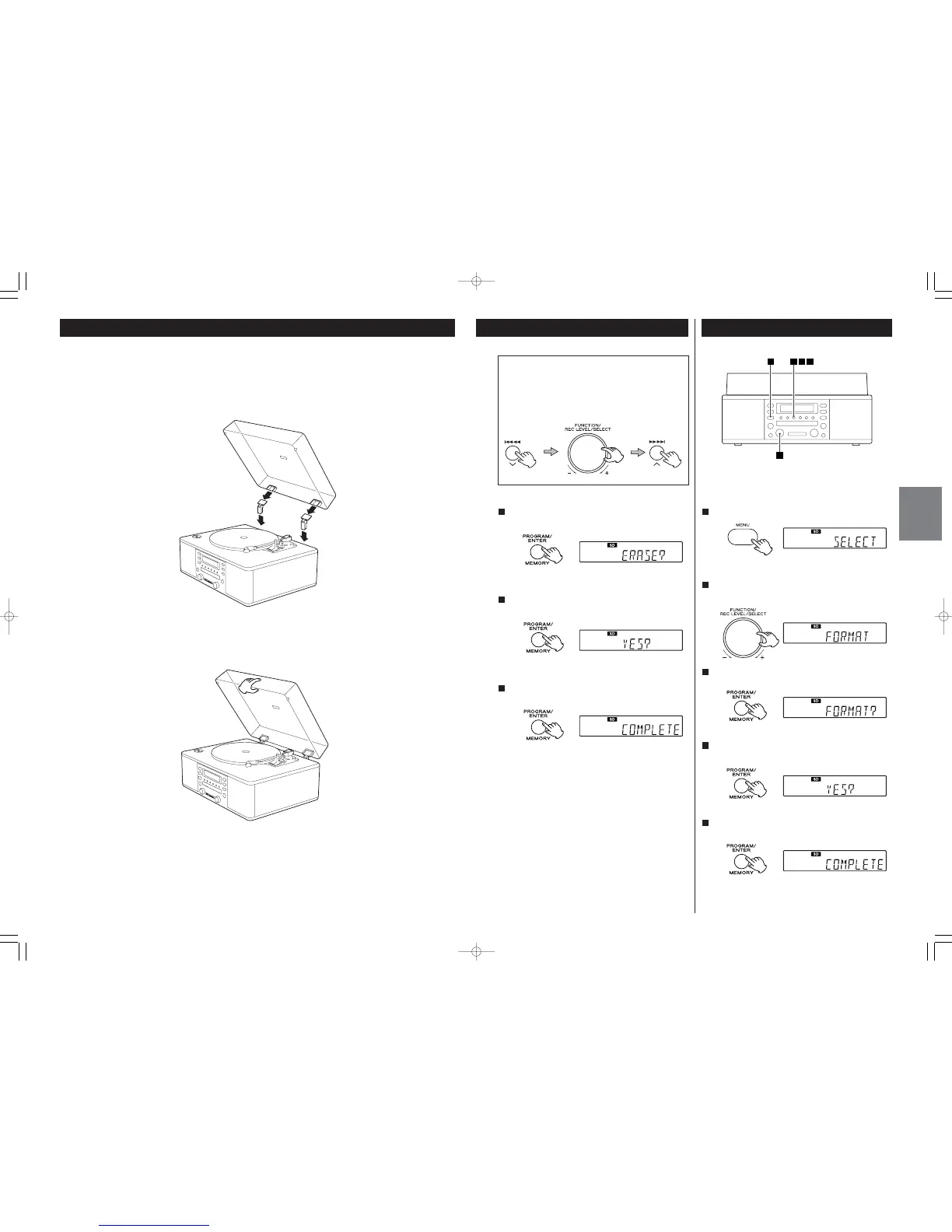 FUNCTION/
REC LEVEL/SELECT

PROGRAM/
ENTER
MEMORY

SD ERASE?

PROGRAM/
ENTER
MEMORY

SD YES?

PROGRAM/
ENTER
MEMORY

SD COMPLETE

MENU

SD SELECT

FUNCTION/
REC LEVEL/SELECT

SD FORMAT

PROGRAM/
ENTER
MEMORY

SD FORMAT?

PROGRAM/
ENTER
MEMORY

SD YES?

PROGRAM/
ENTER
MEMORY

SD COMPLETE