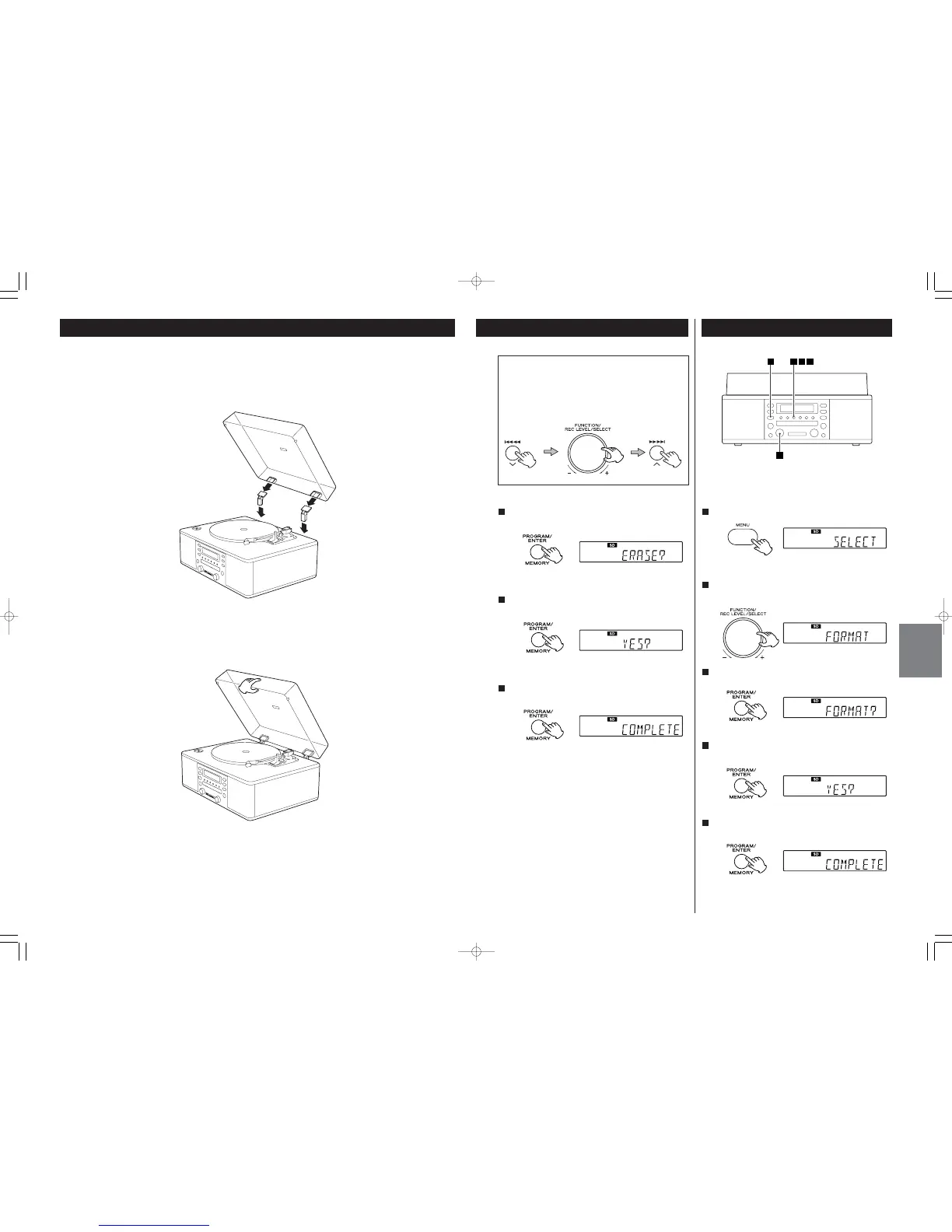 FUNCTION/
REC LEVEL/SELECT

PROGRAM/
ENTER
MEMORY

SD
ERASE?

PROGRAM/
ENTER
MEMORY

SD
YES?

PROGRAM/
ENTER
MEMORY

SD
COMPLETE

MENU

SD
SELECT

FUNCTION/
REC LEVEL/SELECT

SD
FORMAT

PROGRAM/
ENTER
MEMORY

SD
FORMAT?

PROGRAM/
ENTER
MEMORY

SD
YES?

PROGRAM/
ENTER
MEMORY

SD
COMPLETE