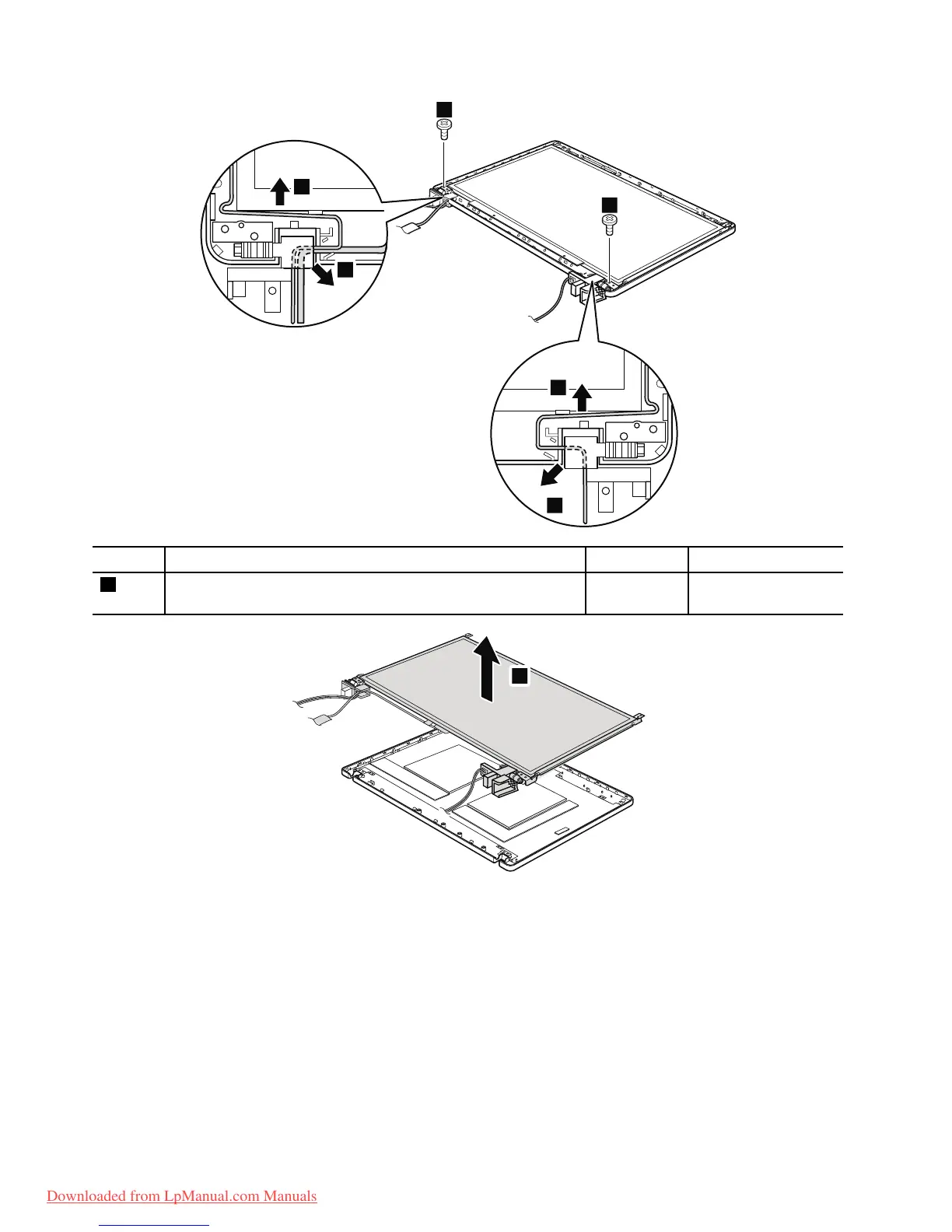 Downloaded from LpManual.com Manuals