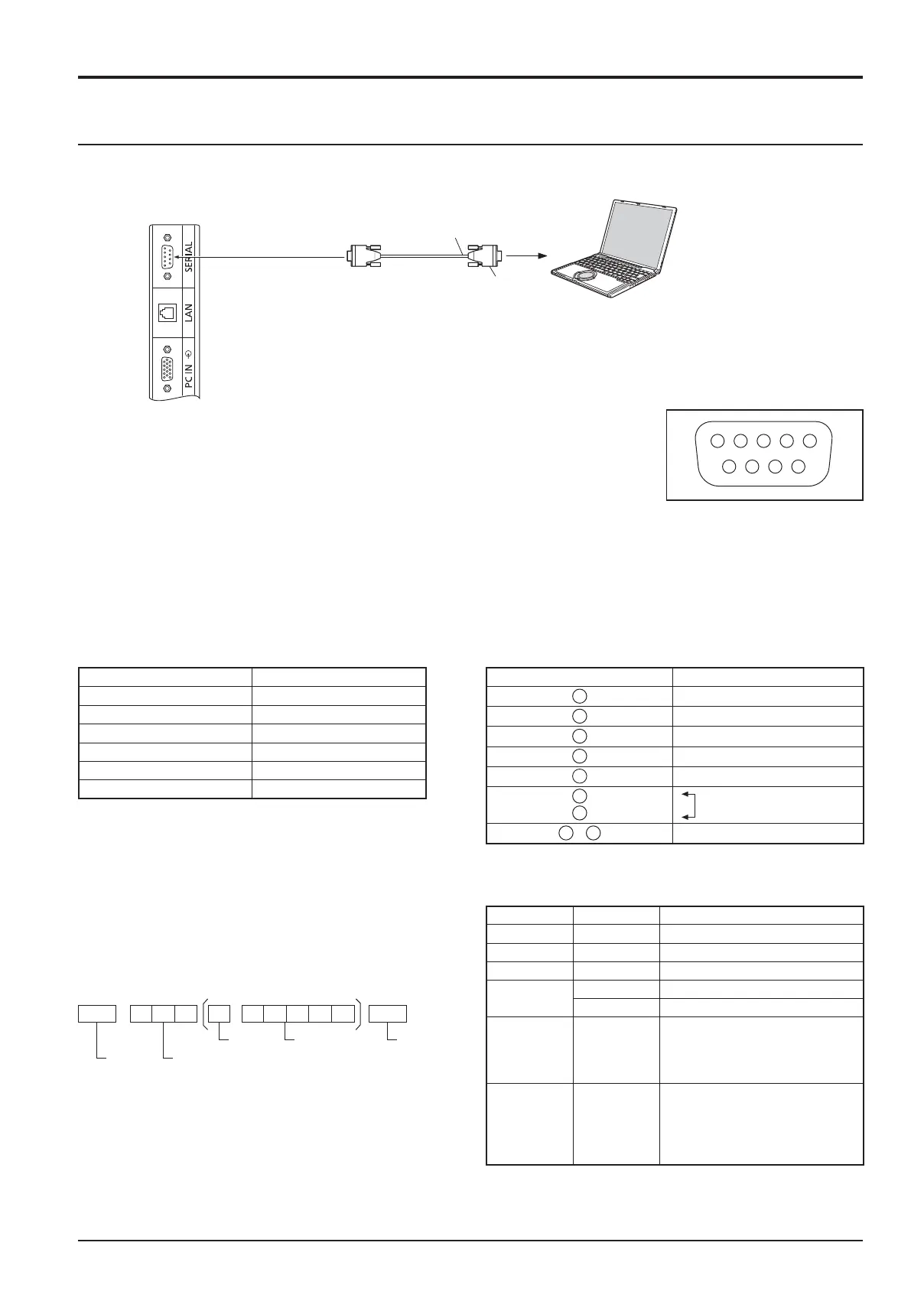 SERIAL

LAN

PC IN