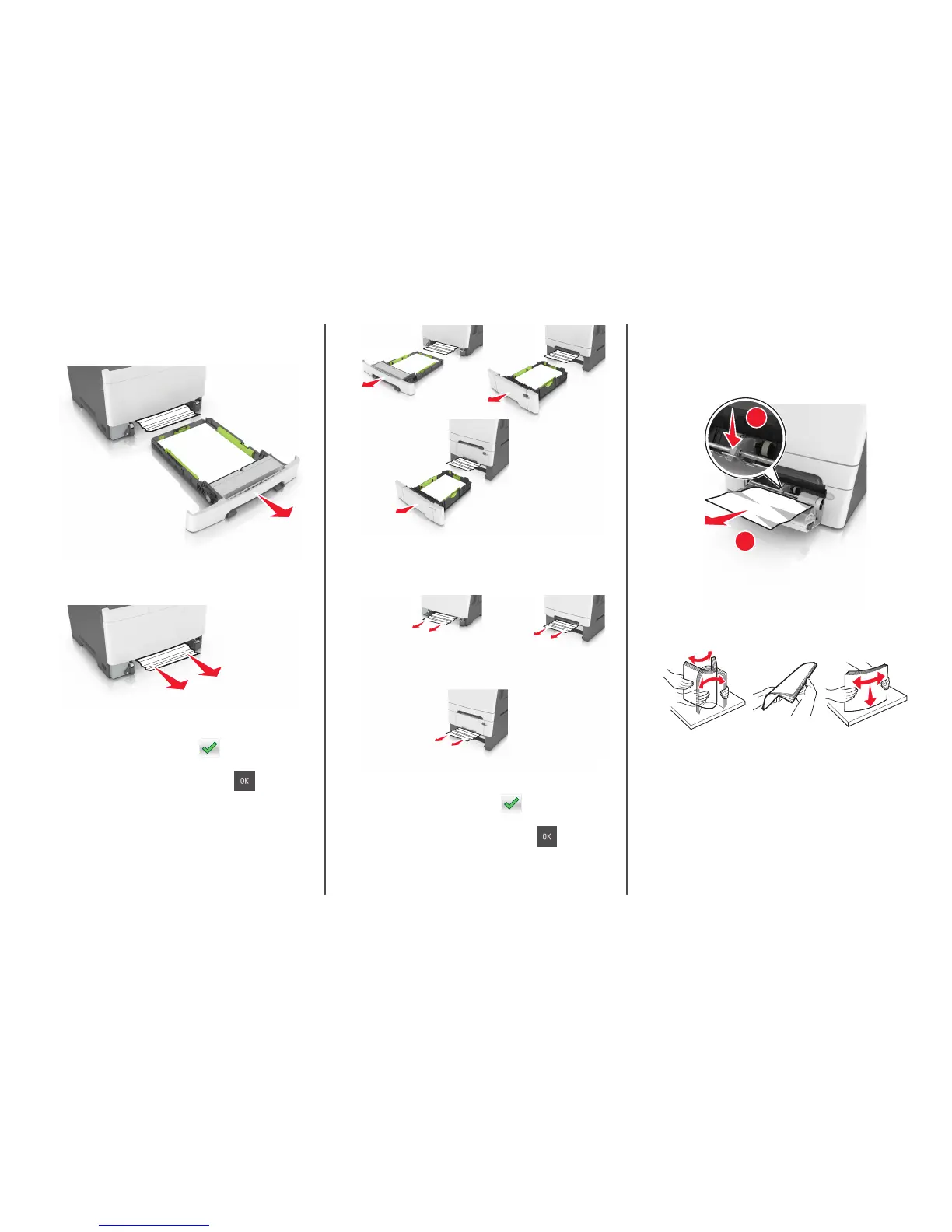 OK

OK