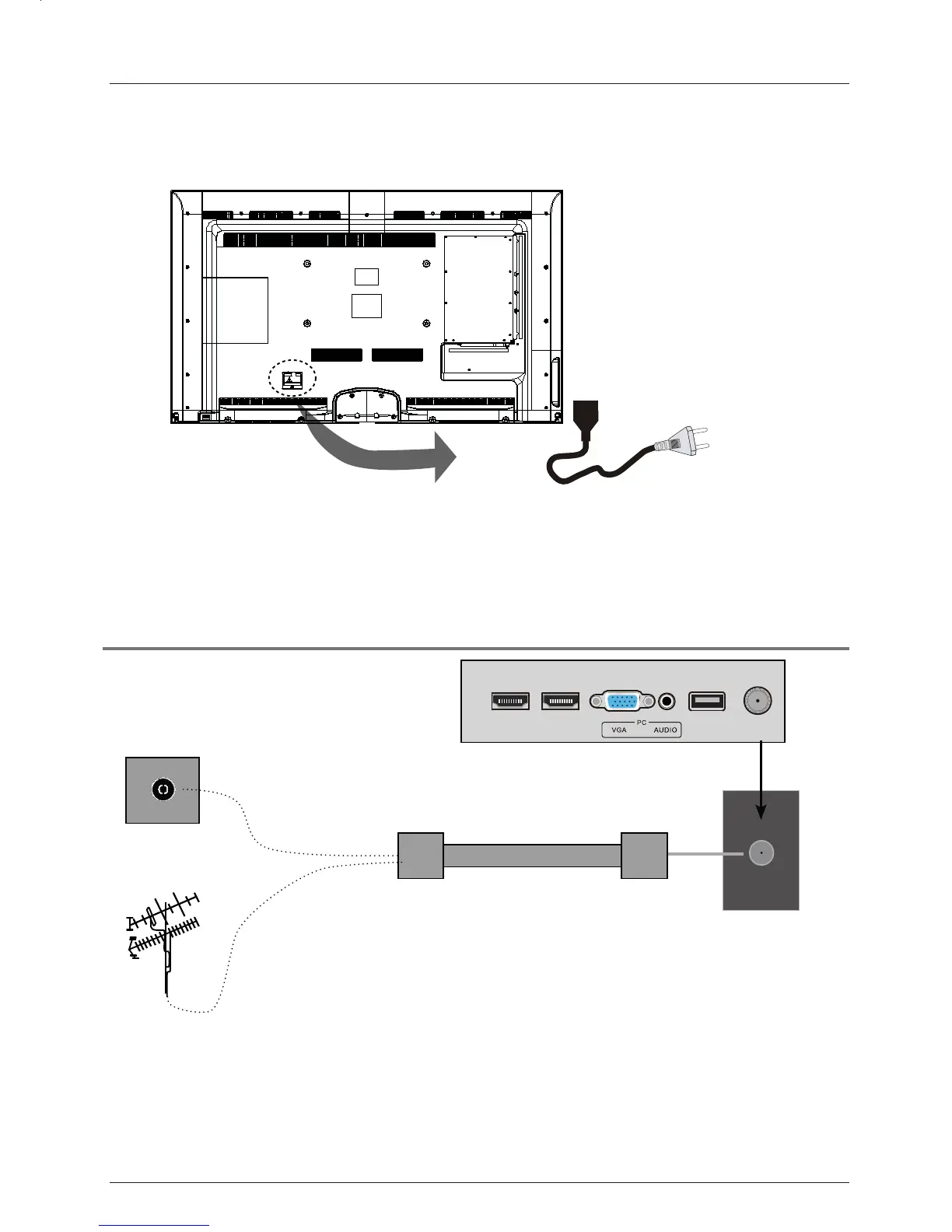 PC
VGA
AUDIO