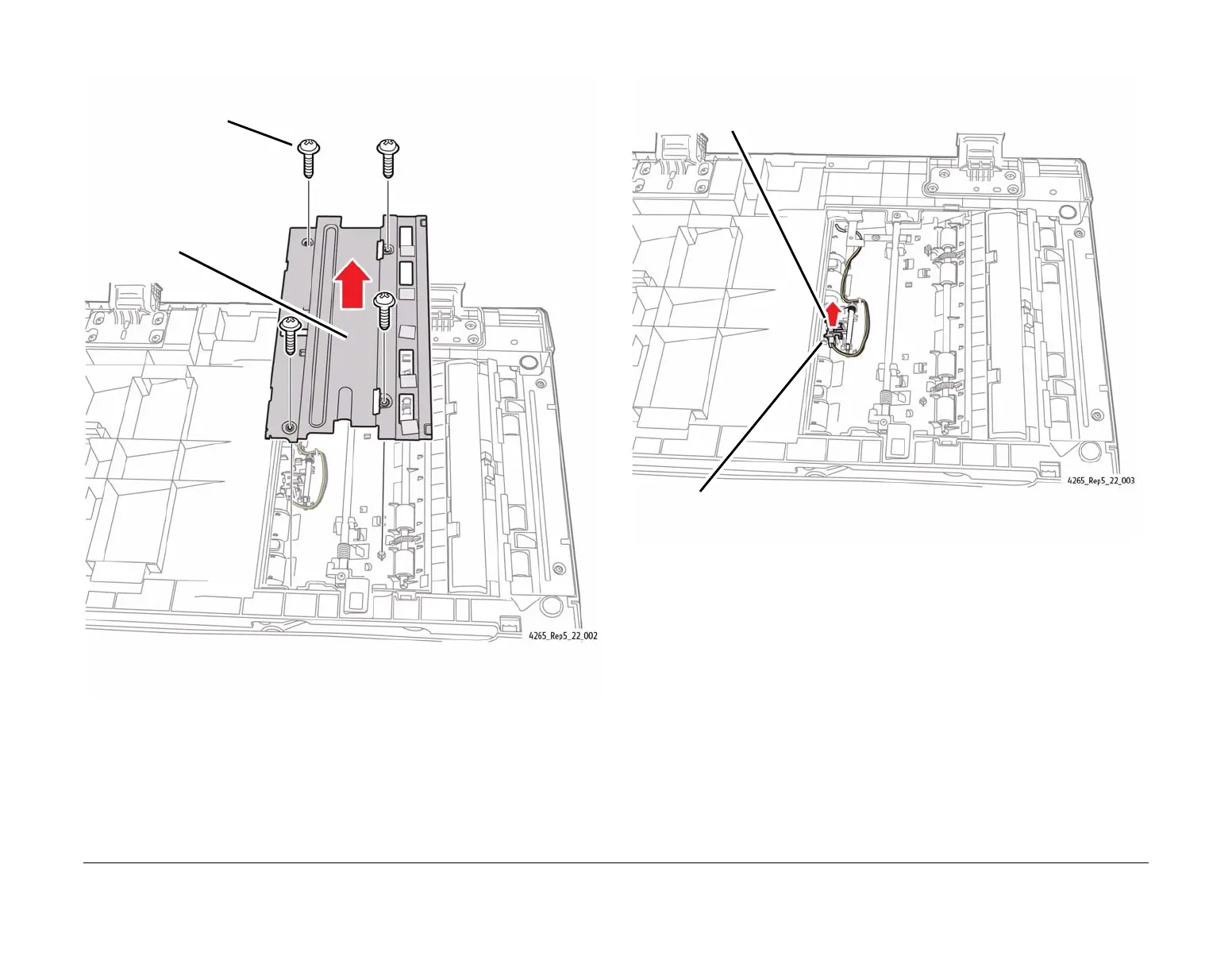 4265_Rep5_22_002

4265_Rep5_22_003