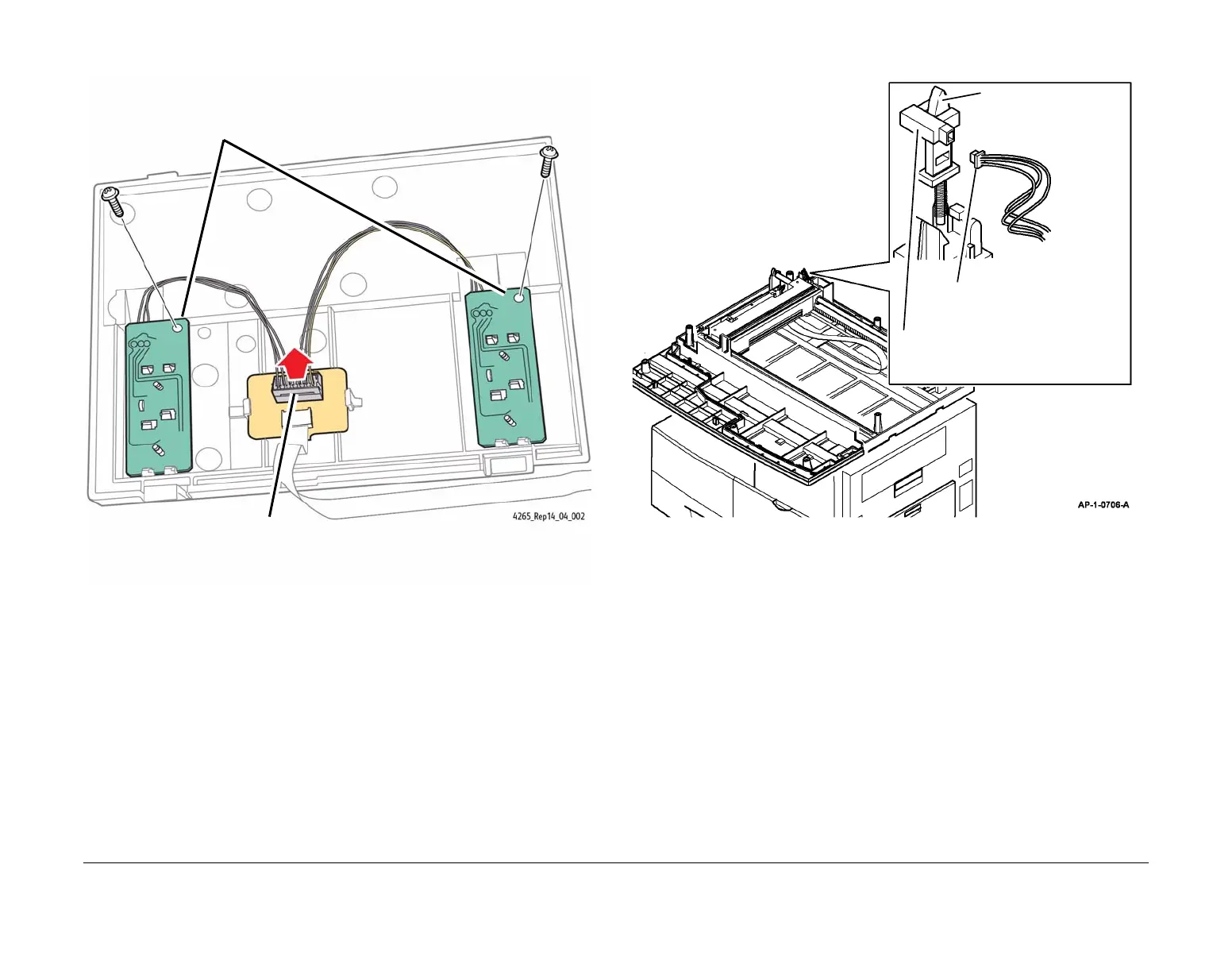 4265_Rep14_04_002

AP-1-0706-A