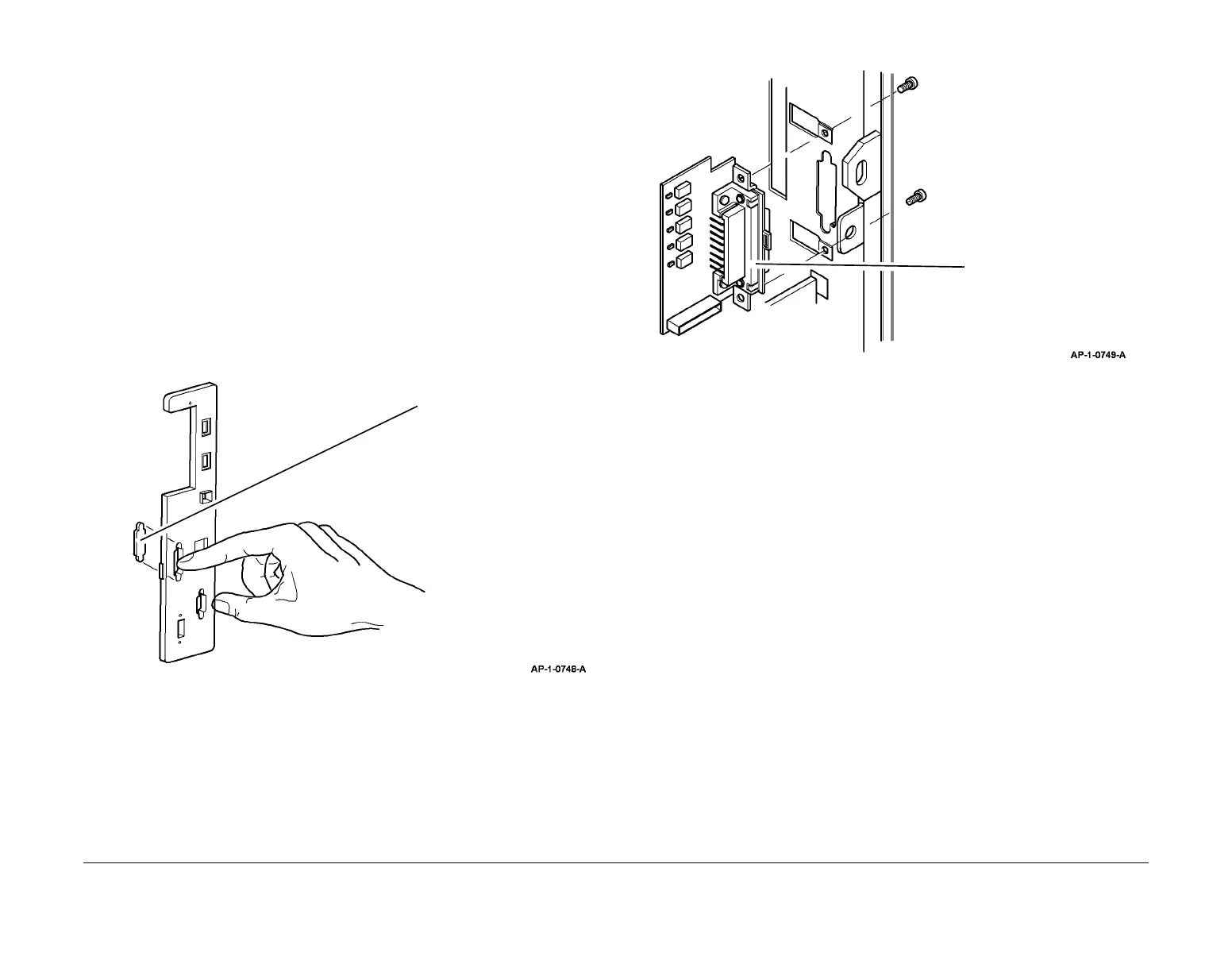 AP-1-0749-A

AP-1-0748-A