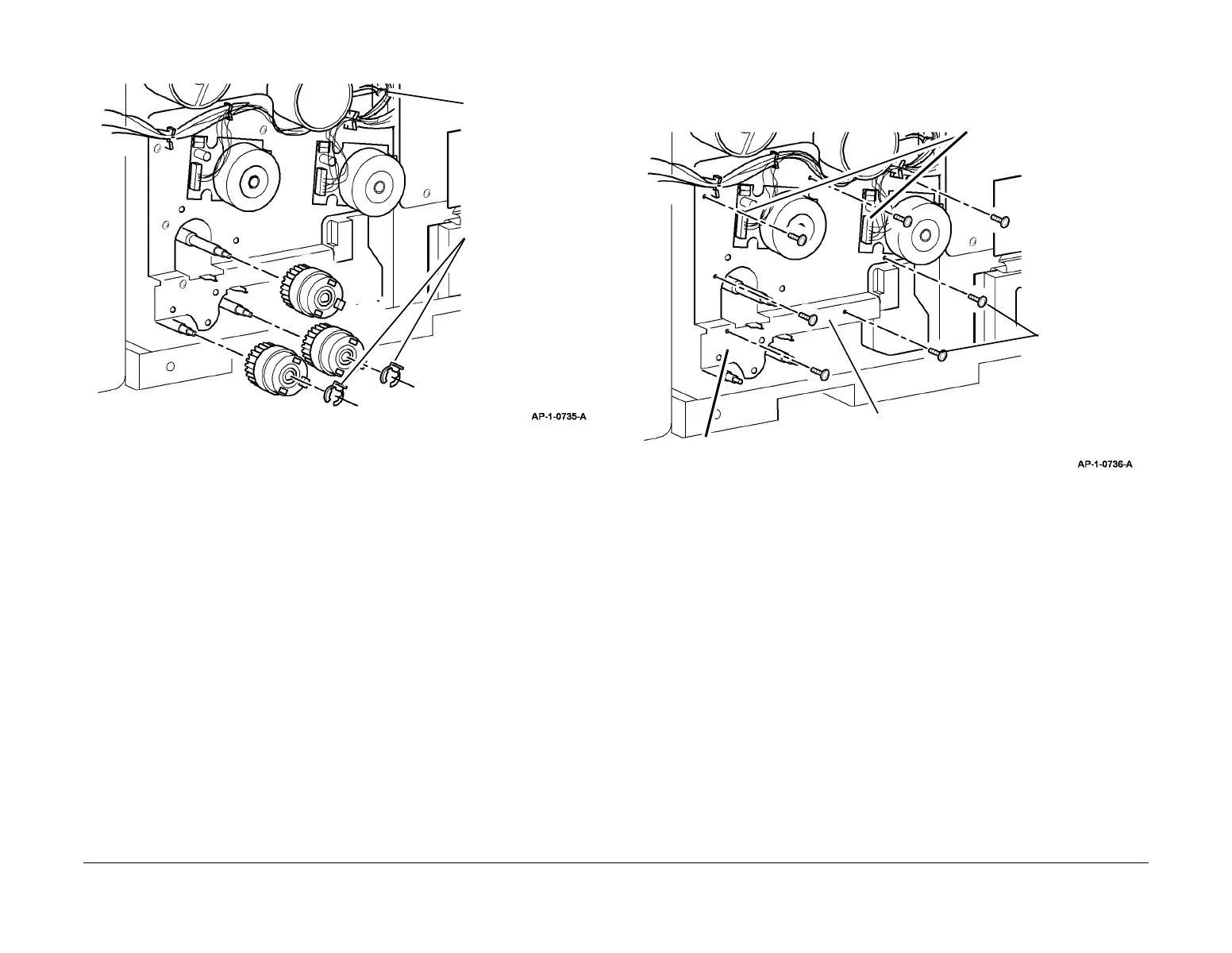 AP-1-0735-A

AP-1-0736-A