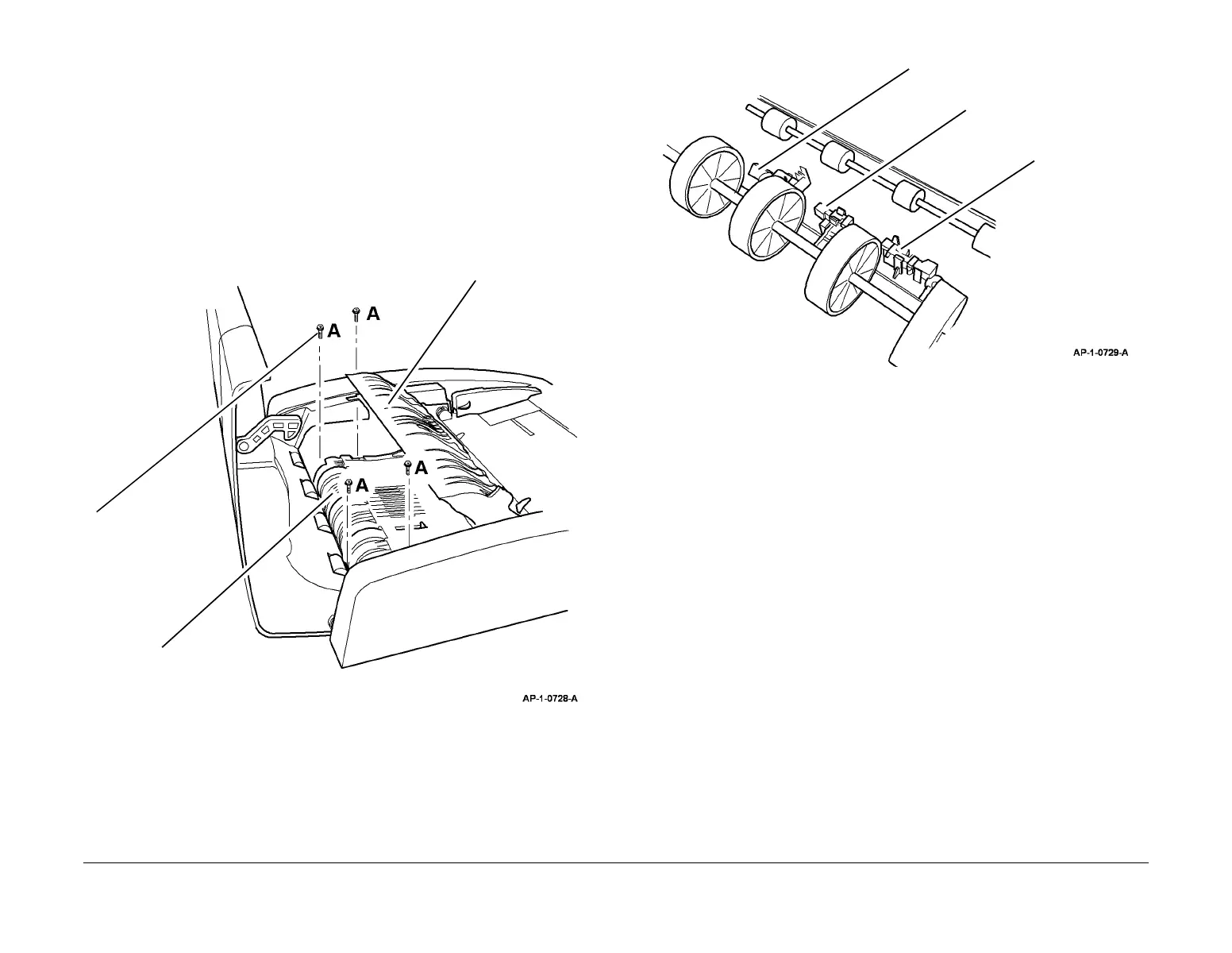 A
A
A
A

AP-1-0728-A

AP-1-0729-A