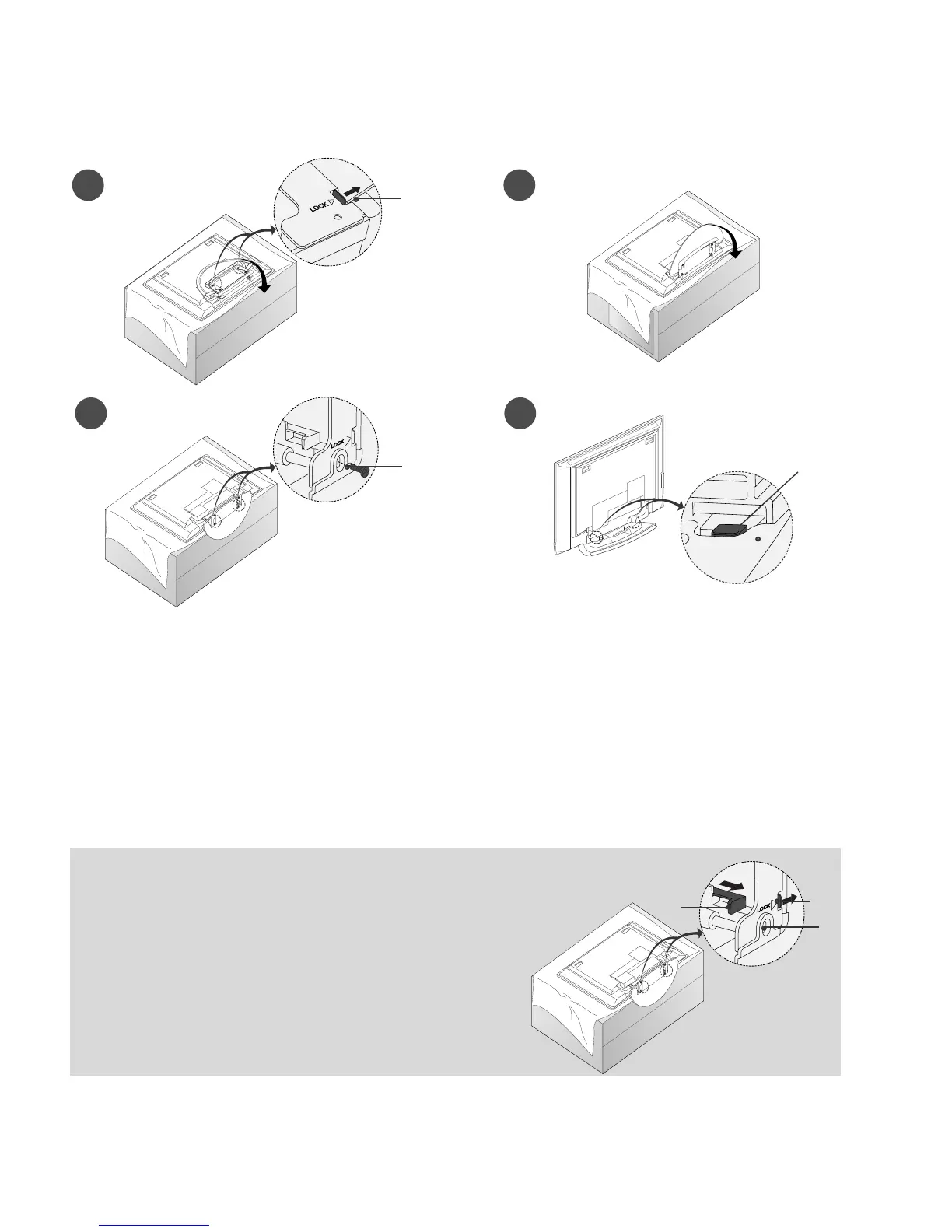 LOCK
LOCK
LOCK