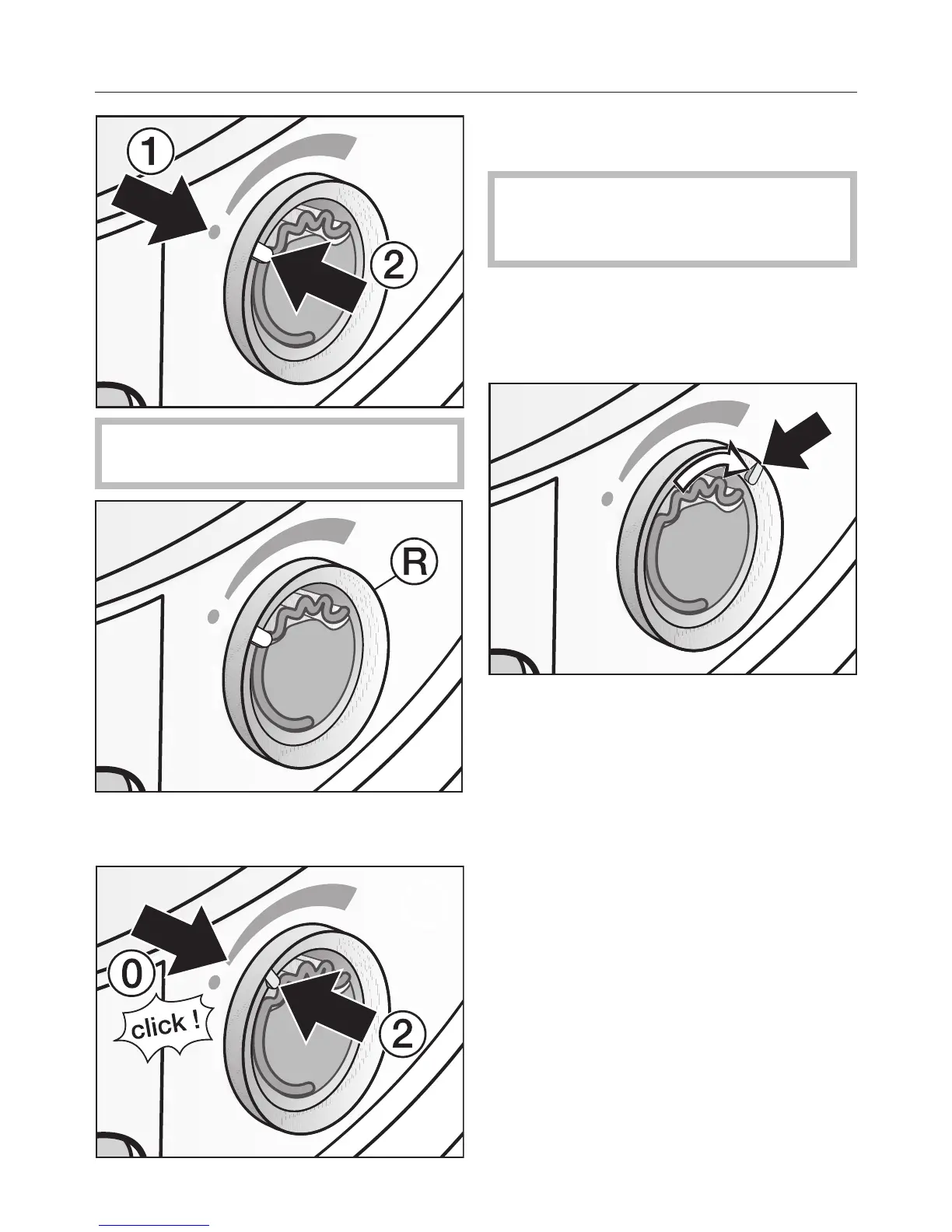 1

2

R

0

click !

2