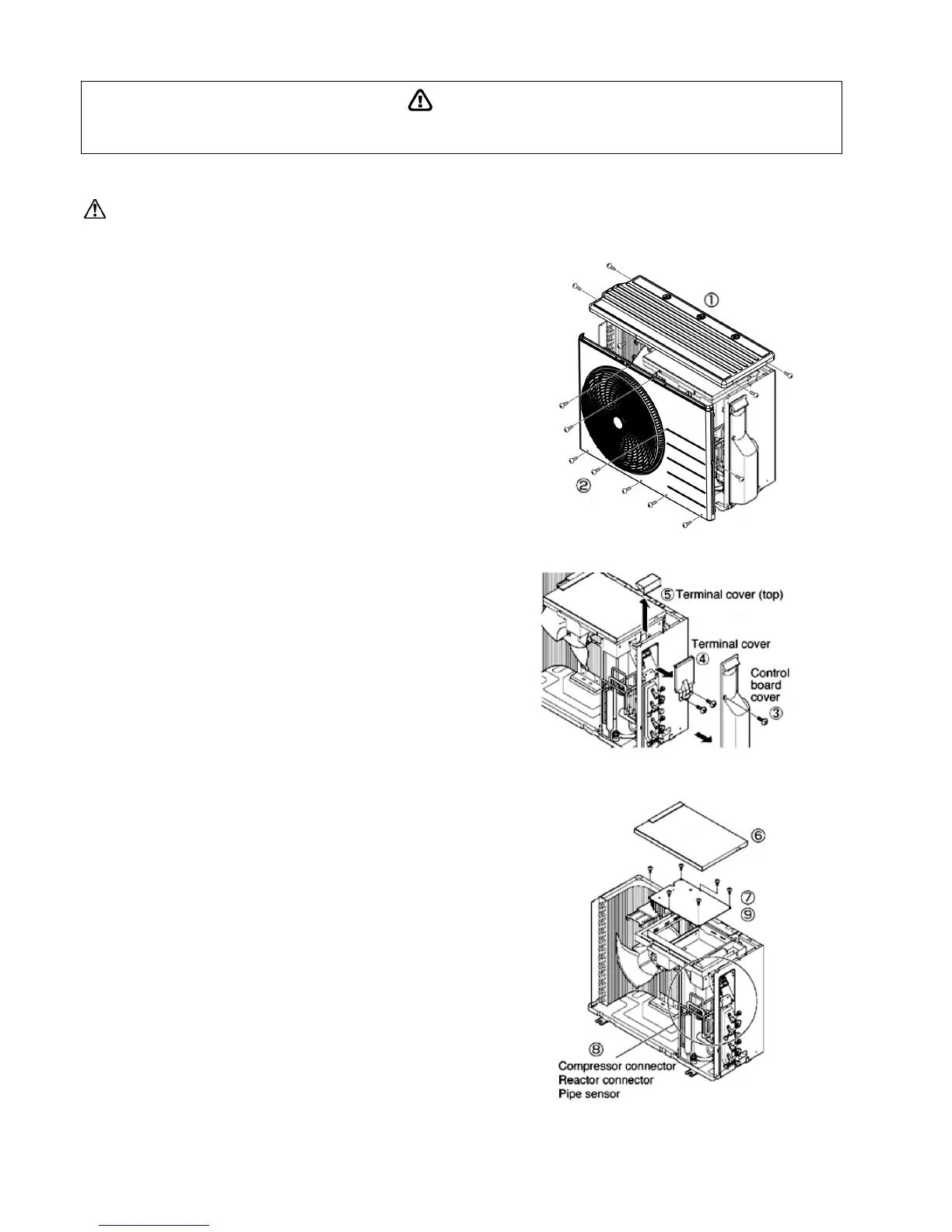 ①

②

⑤ Terminal cover (top)

Terminal cover
④

Control board cover
③

⑥

⑦
⑨

⑧
Compressor connector
Reactor connector
Pipe sensor