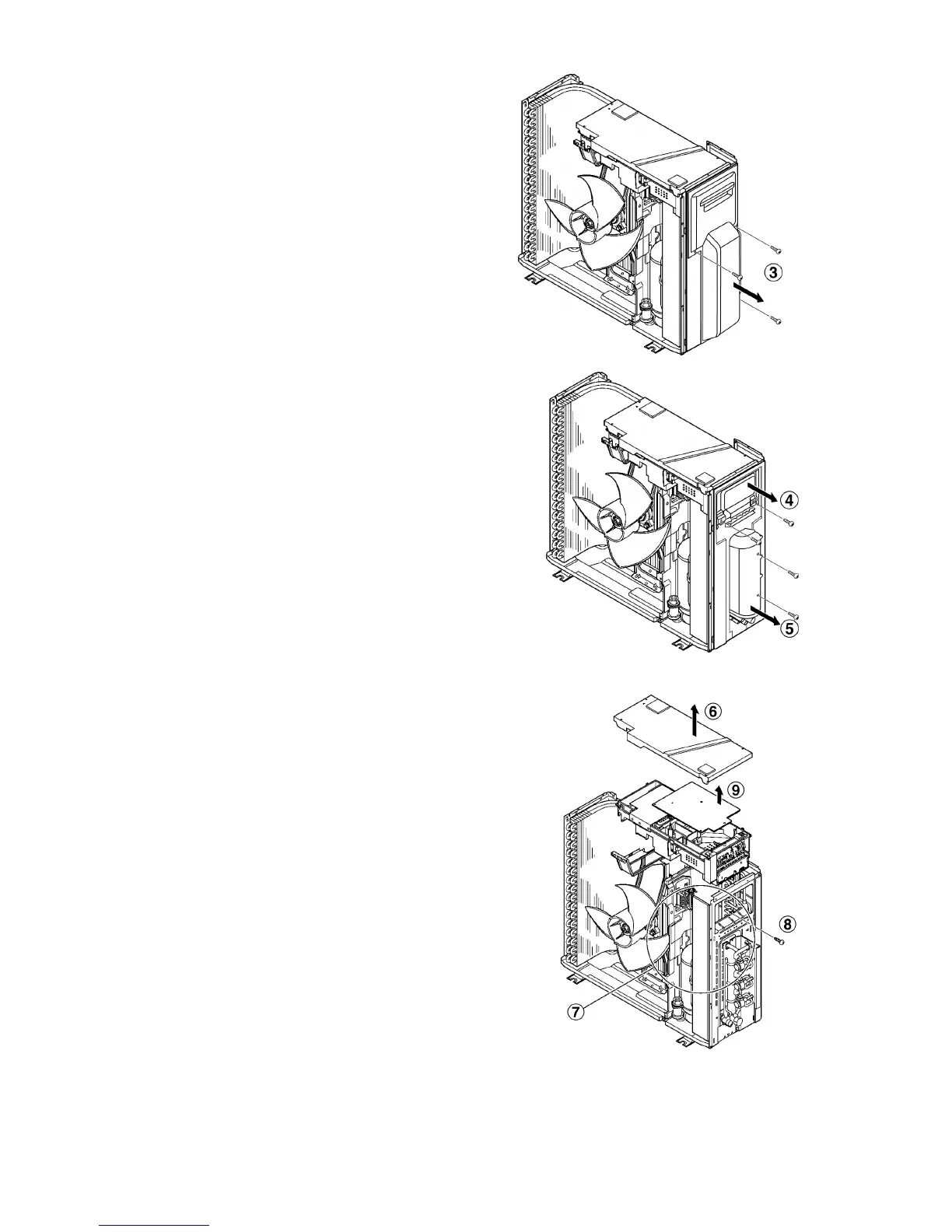 ③

④

⑤

⑥

⑨

⑧

⑦