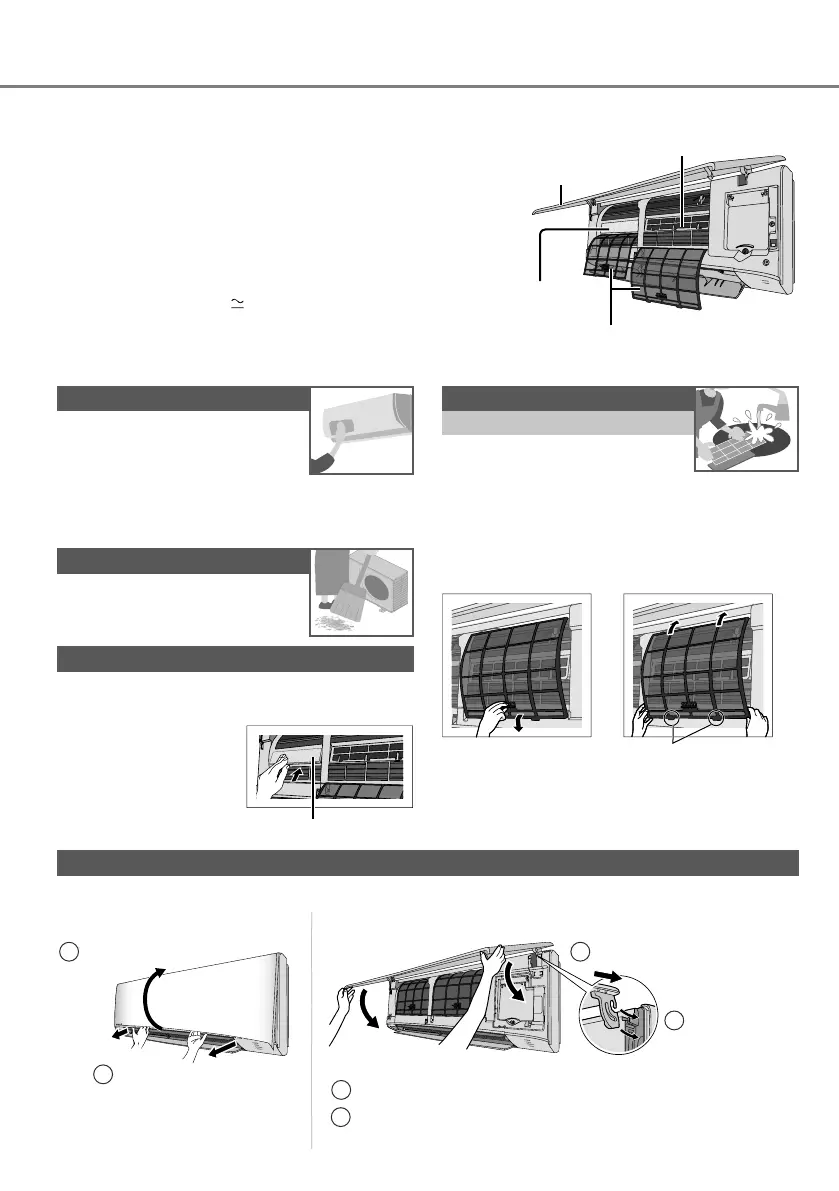 $\simeq$