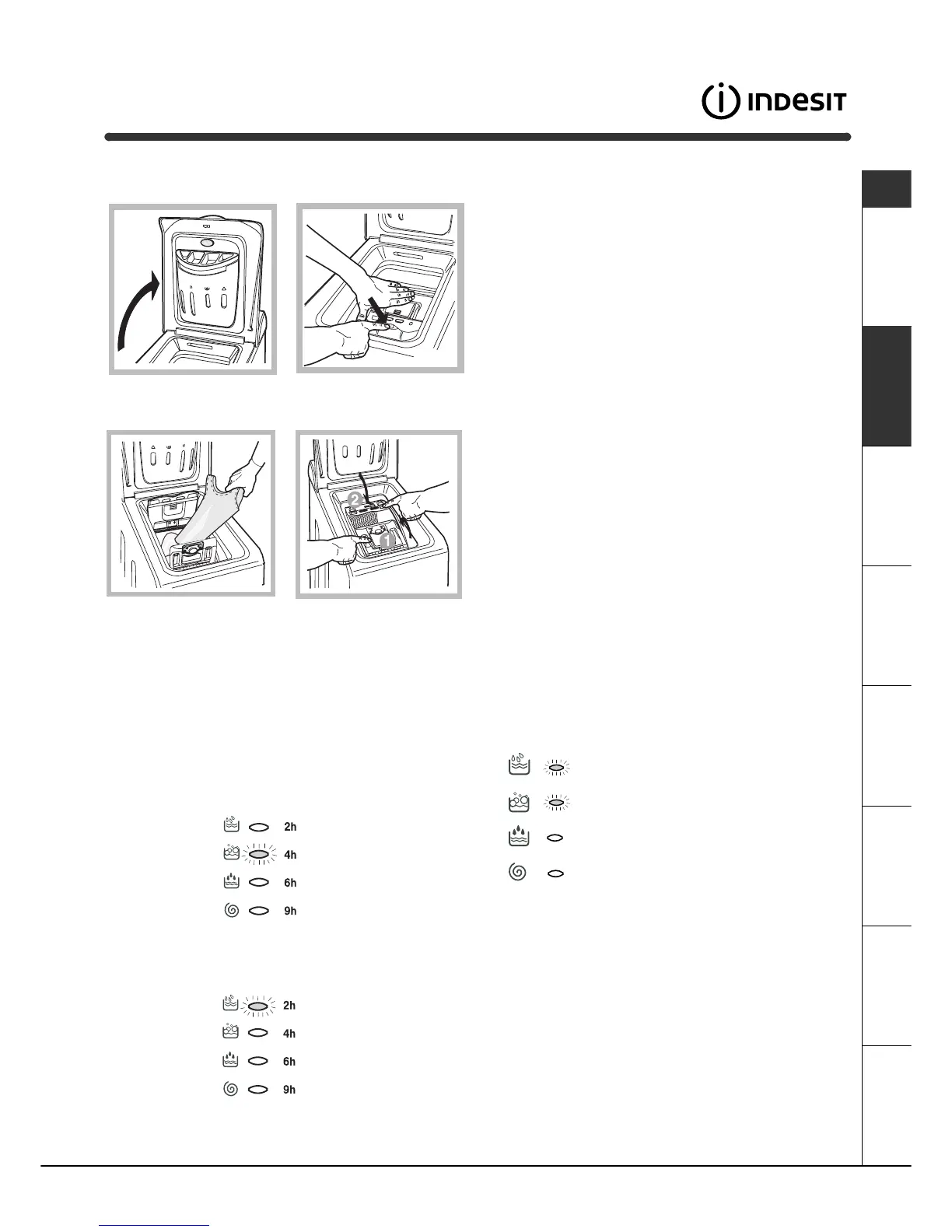 INDESIT

2

1

2h

4h

6h

9h

2h

4h

6h

9h