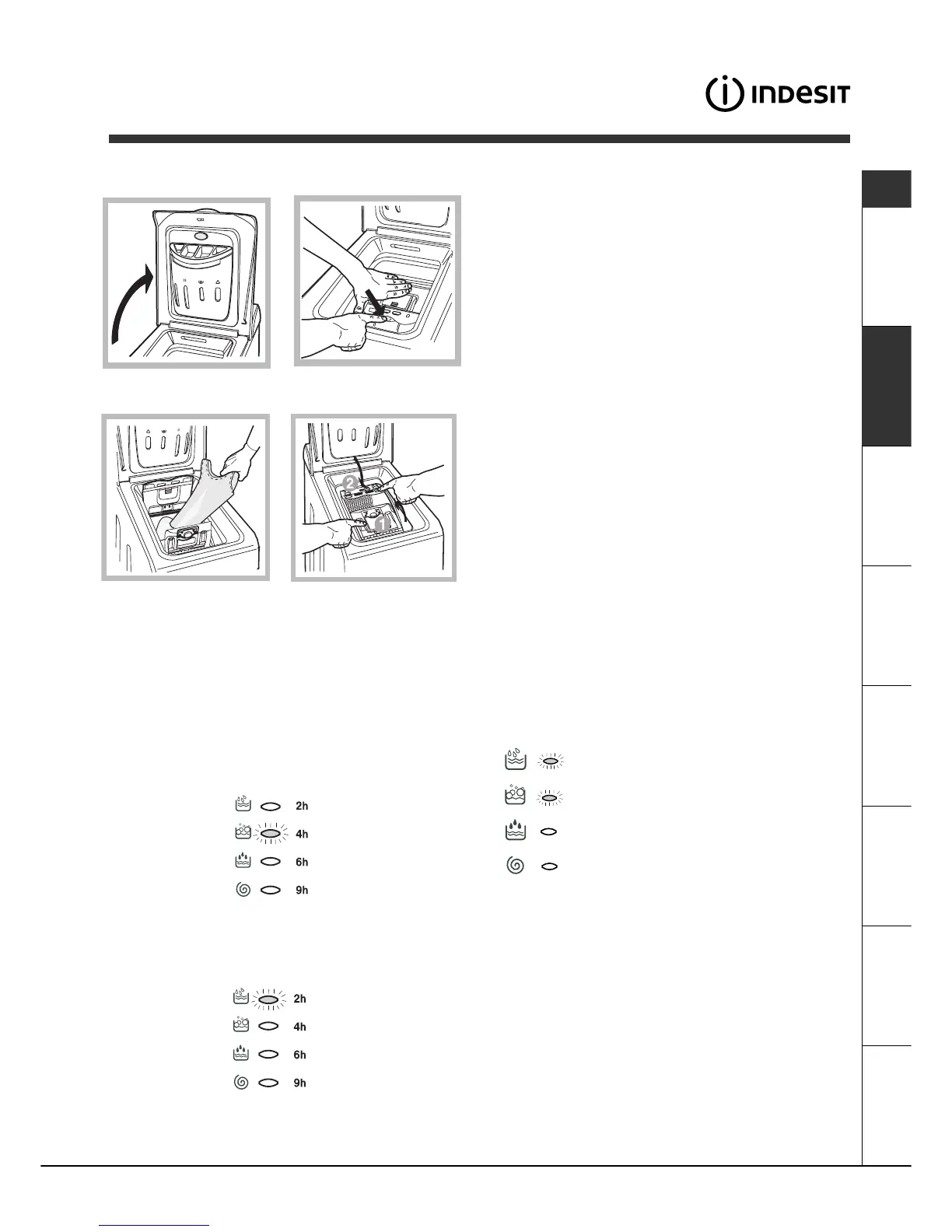 INDESIT

2
1

2h
4h
6h
9h

2h
4h
6h
9h