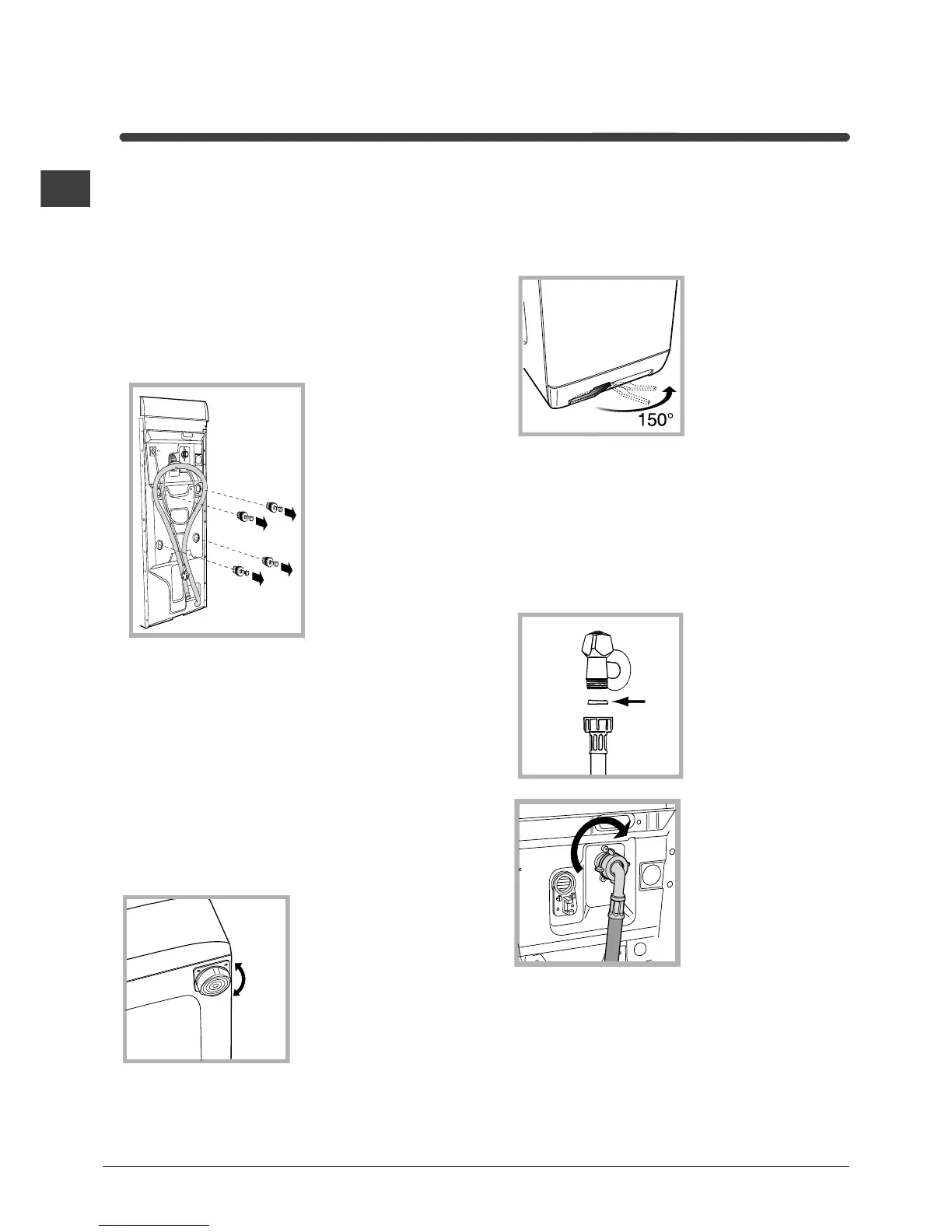 150°