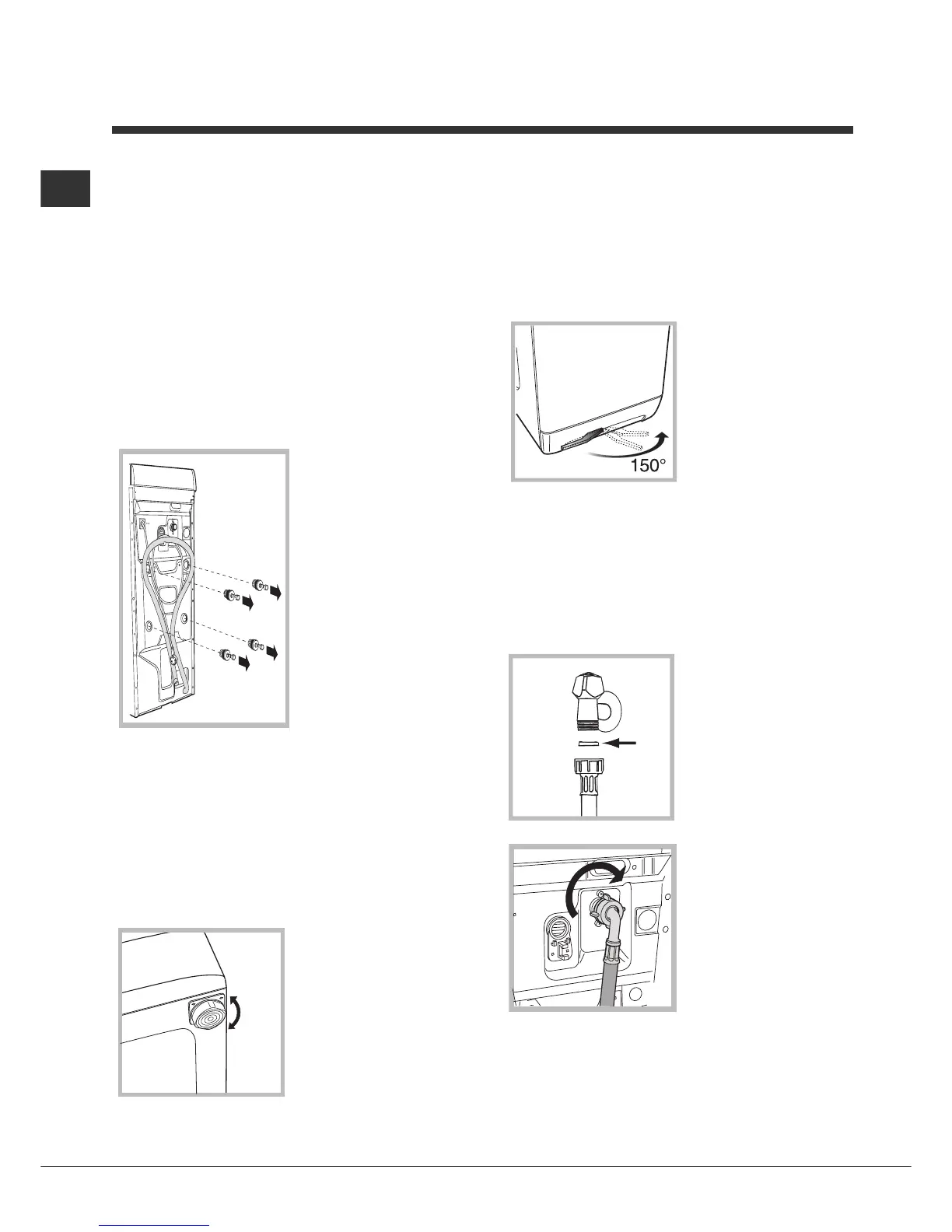 150°