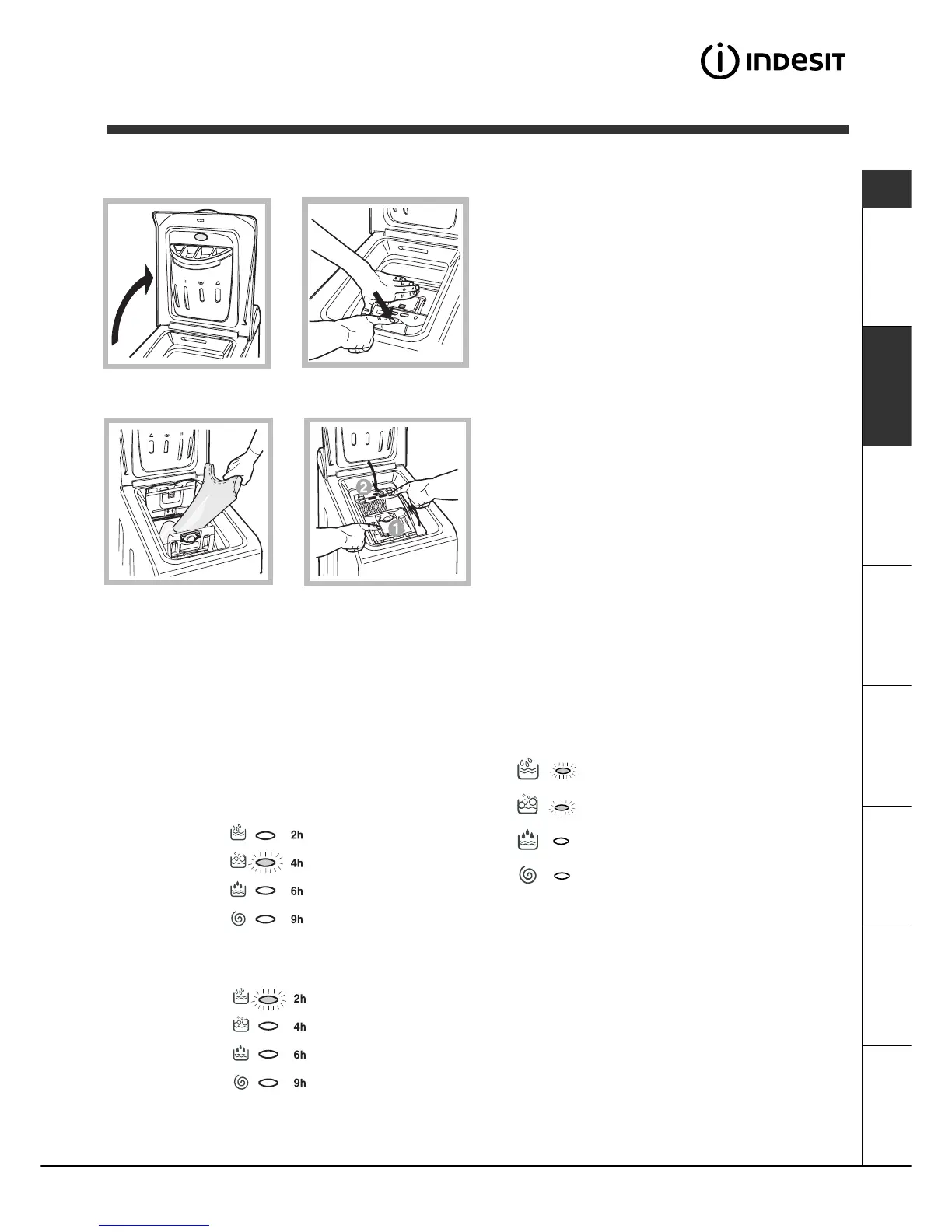 INDESIT

2

1

2h

4h

6h

9h

2h

4h

6h

9h