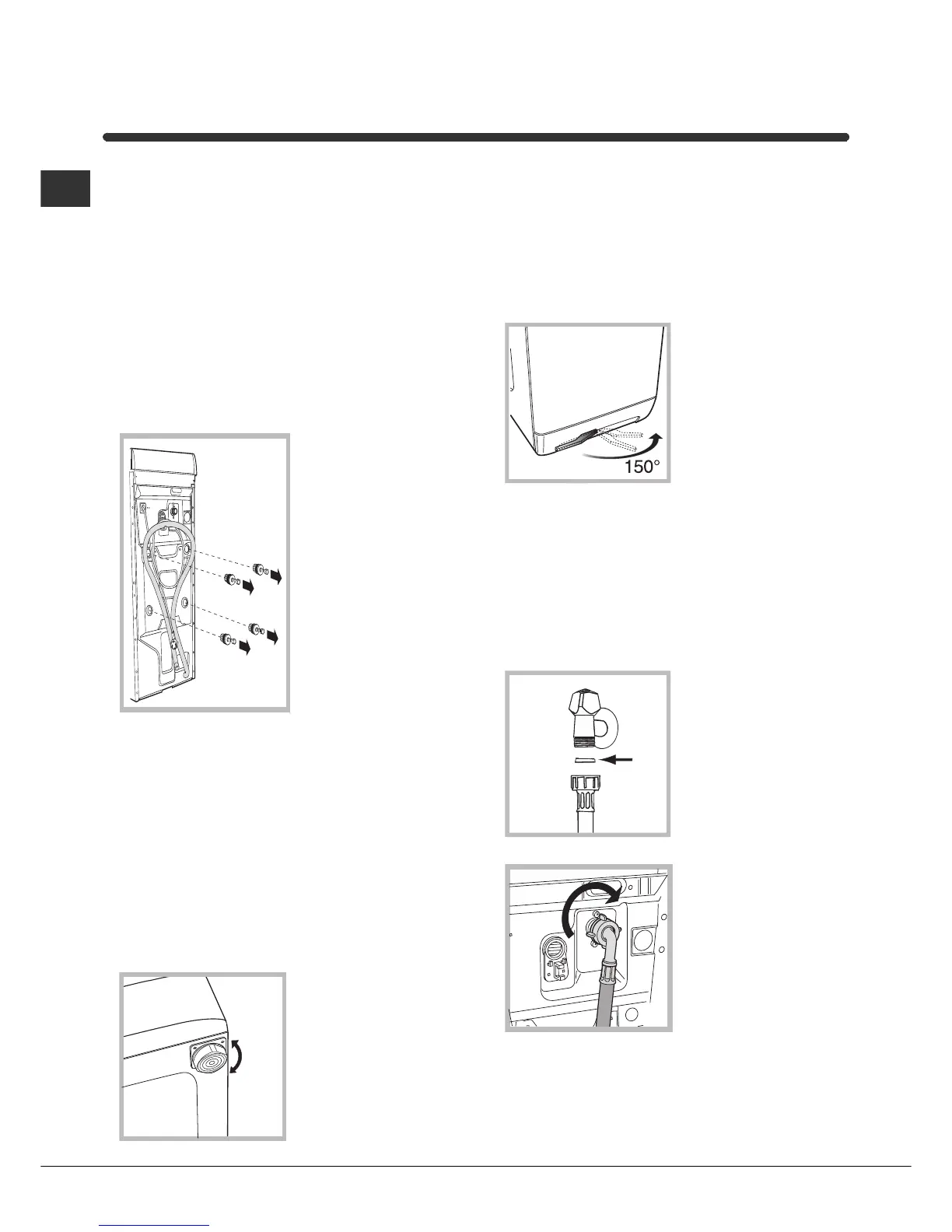 150°