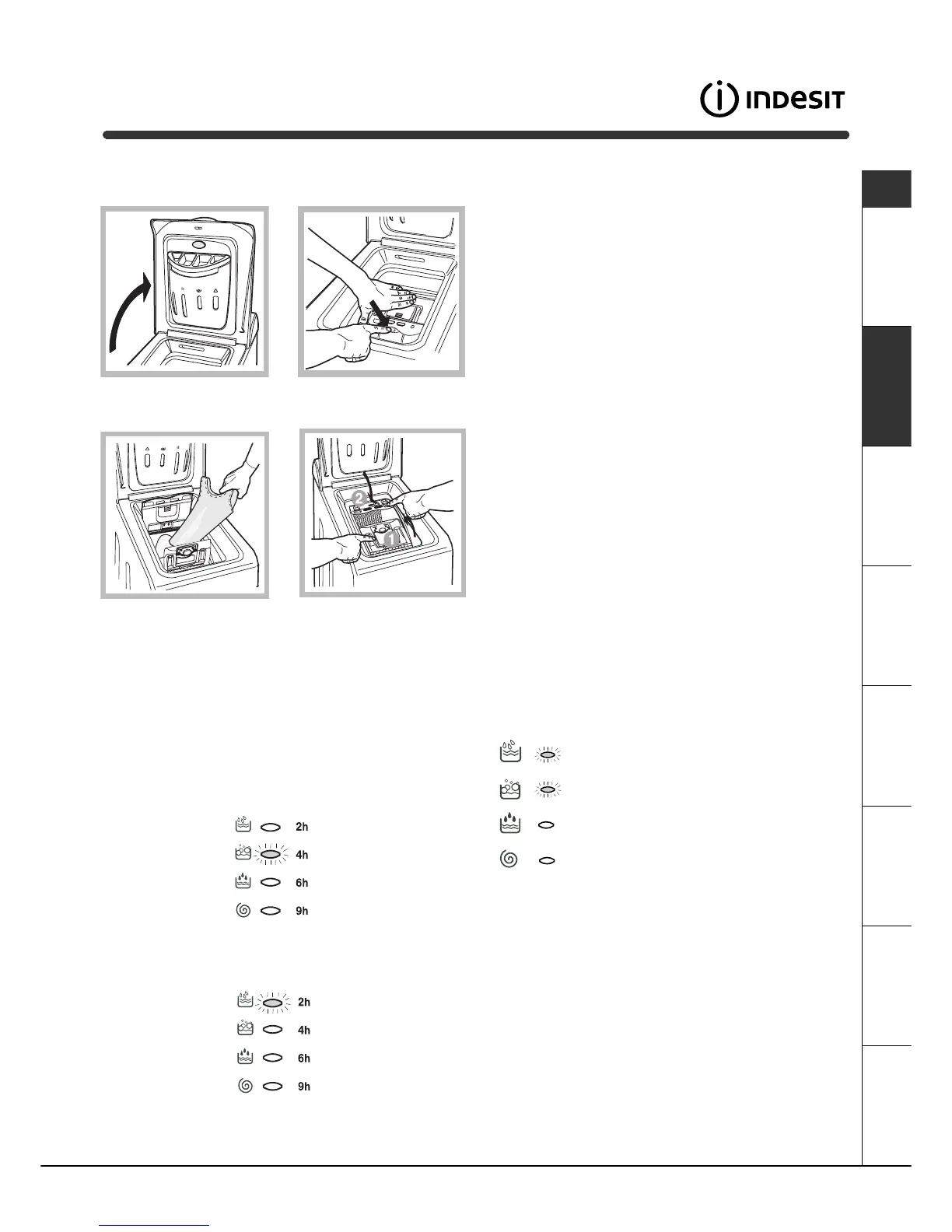 INDESIT

2
1

2h
4h
6h
9h

2h
4h
6h
9h