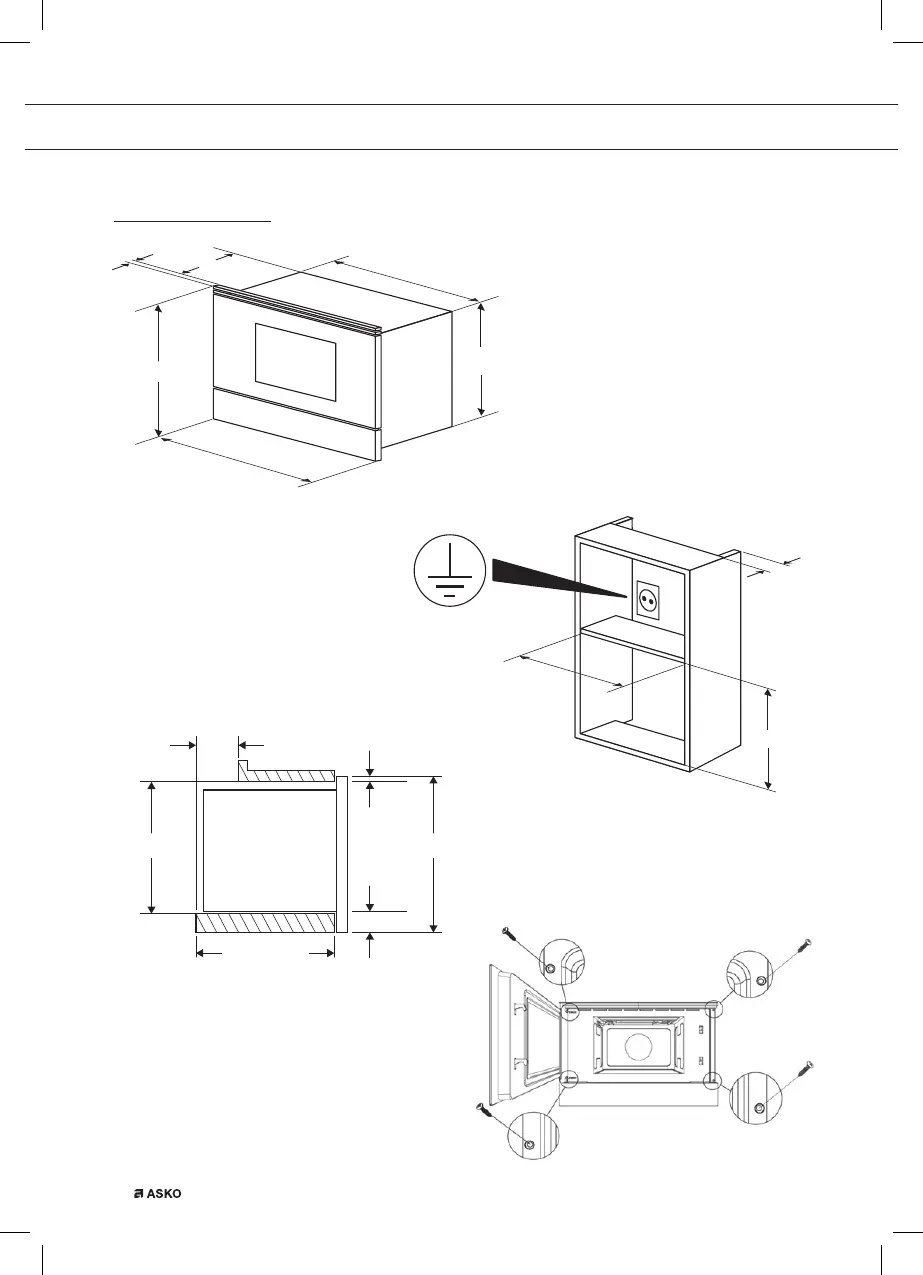 ASKO