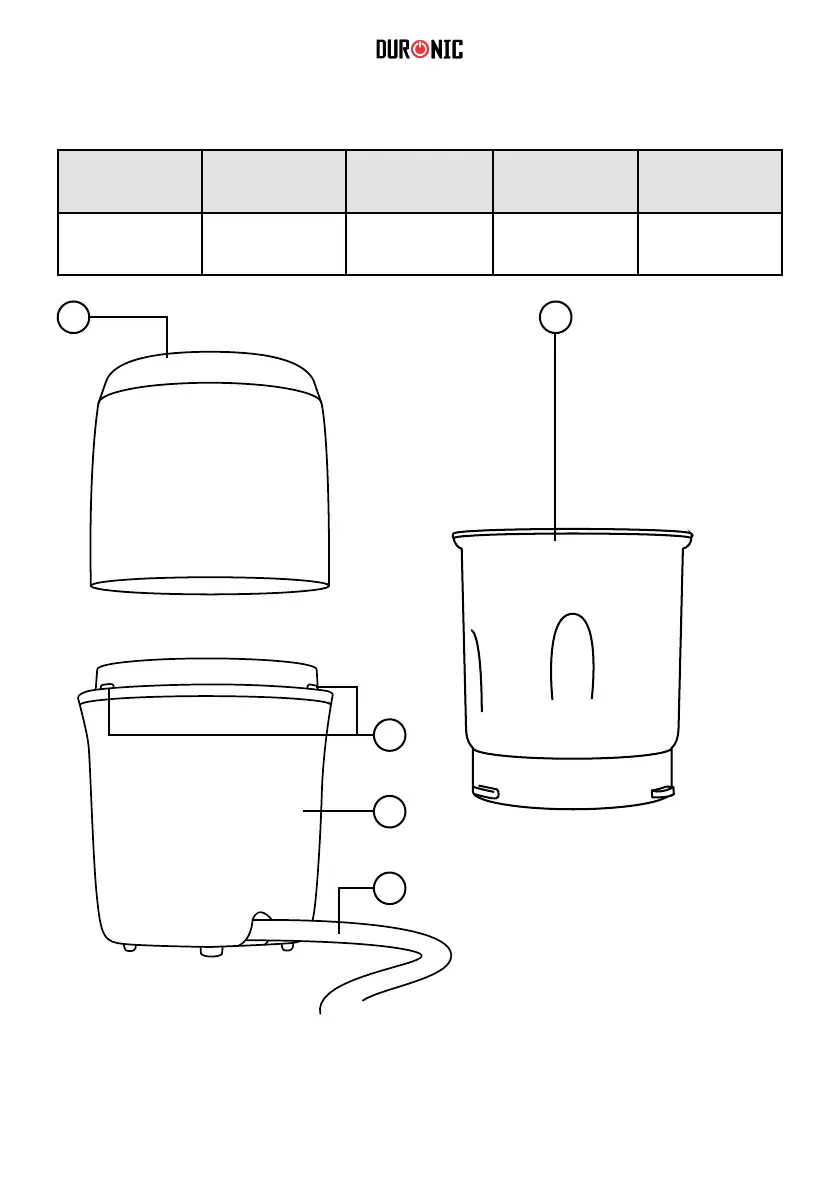 DURONIC