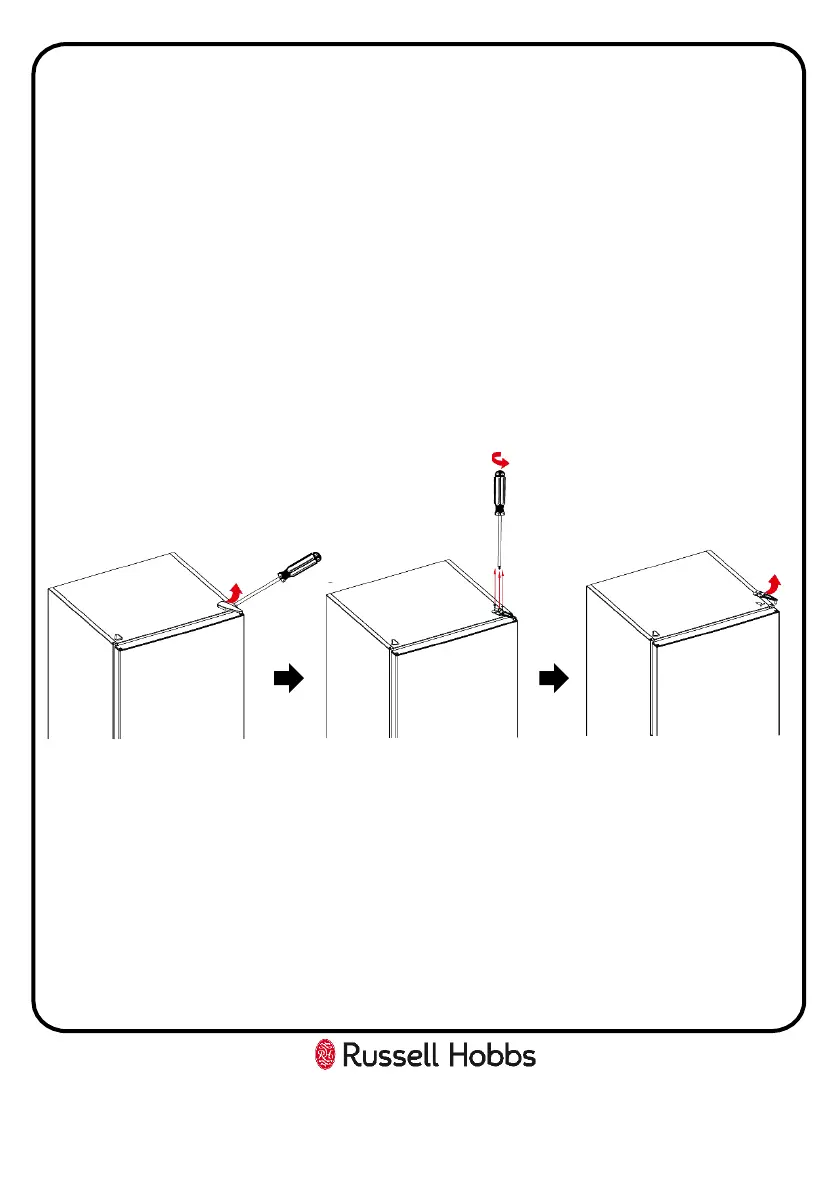 Russell Hobbs