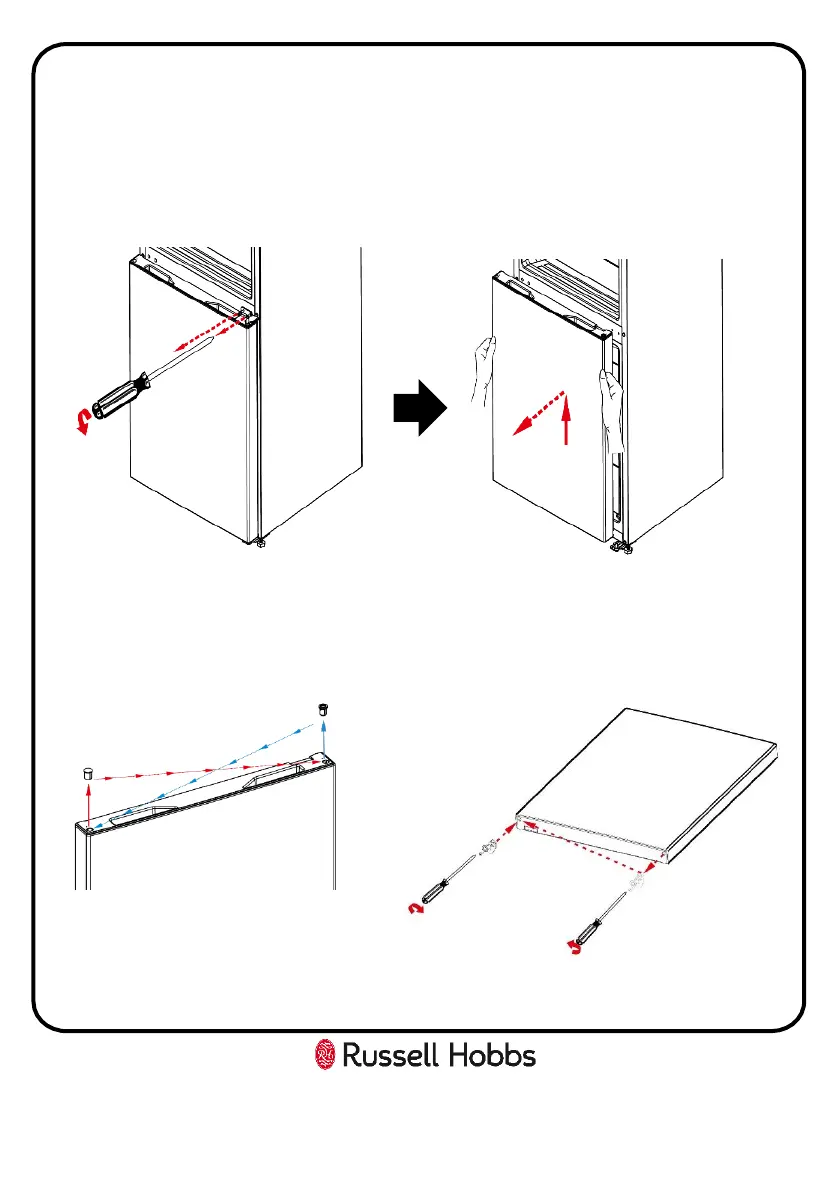 Russell Hobbs