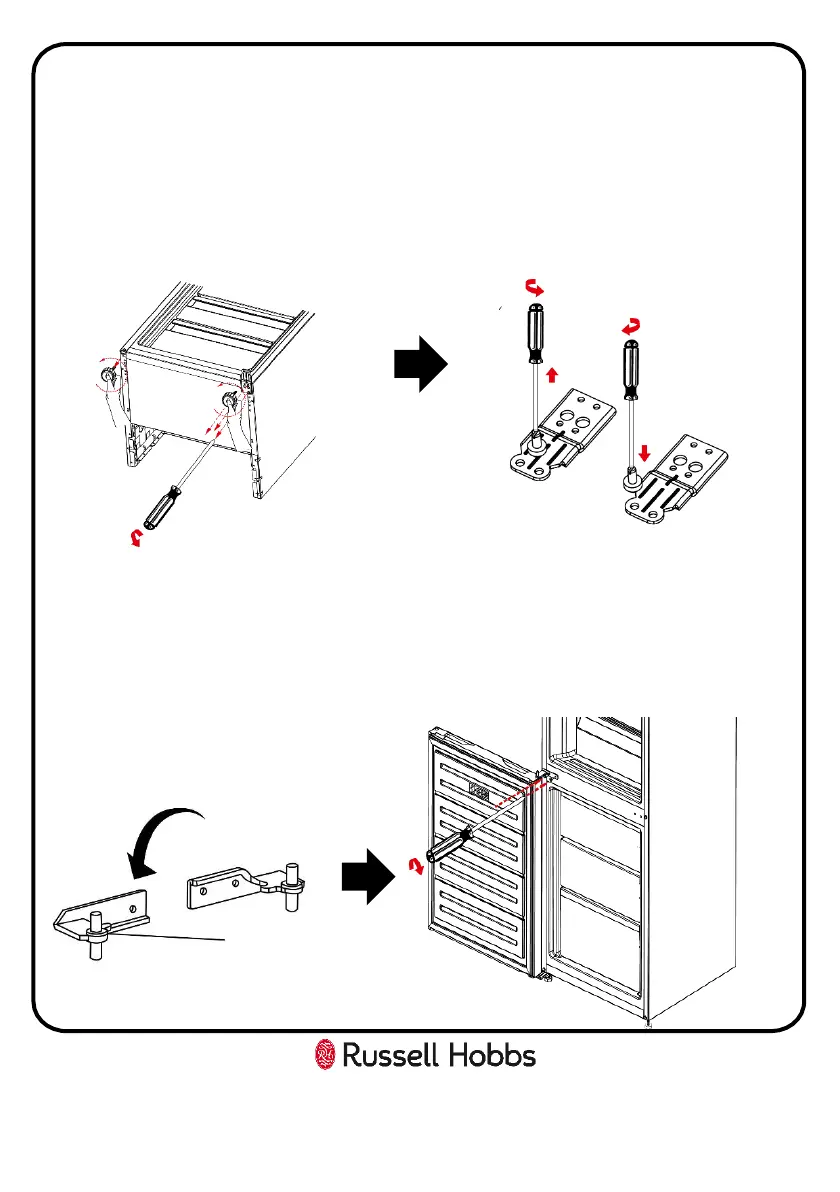 Russell Hobbs