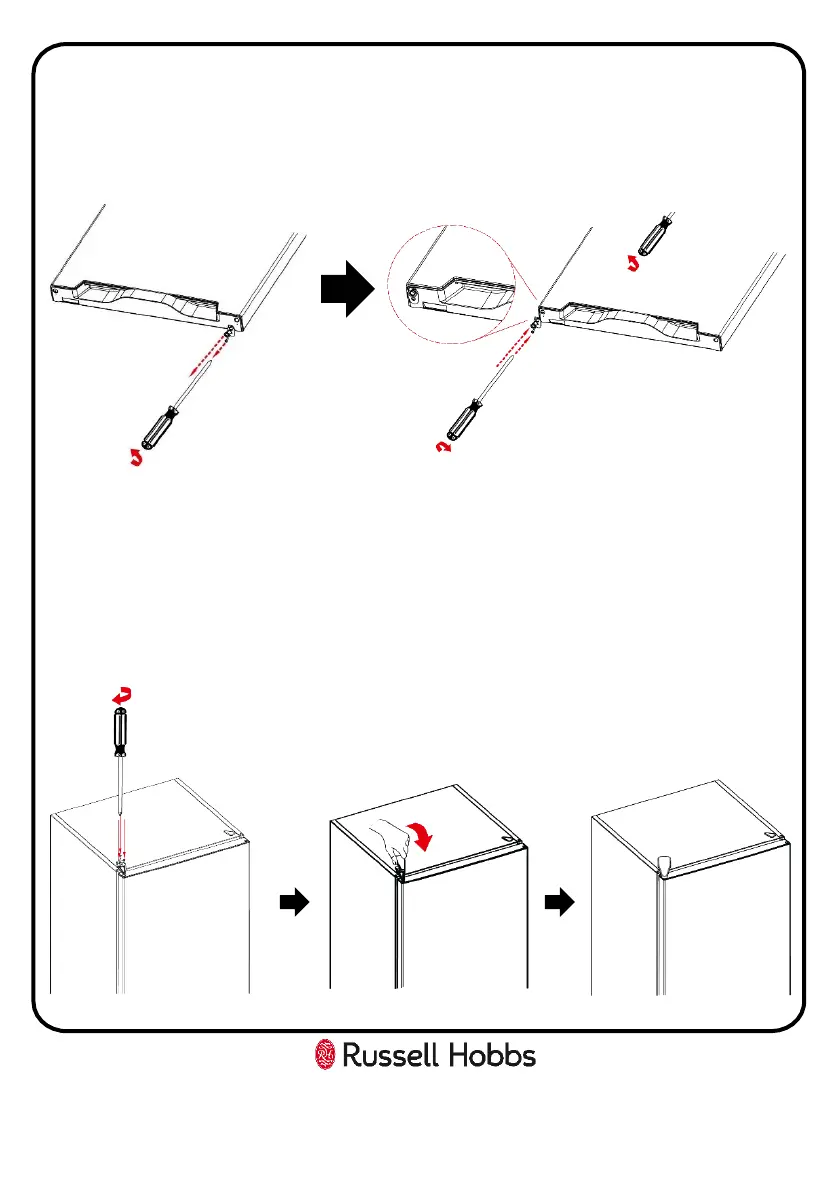 Russell Hobbs