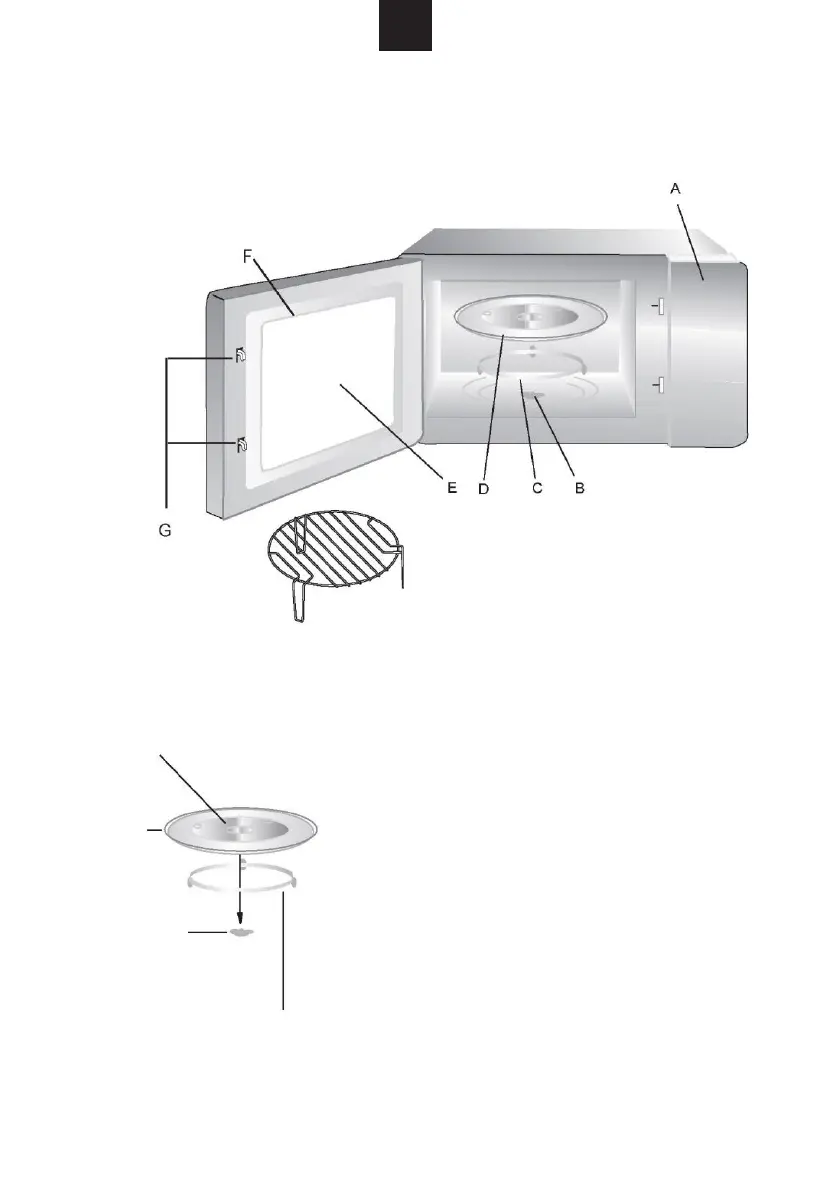 A

F

G

E

D

C

B