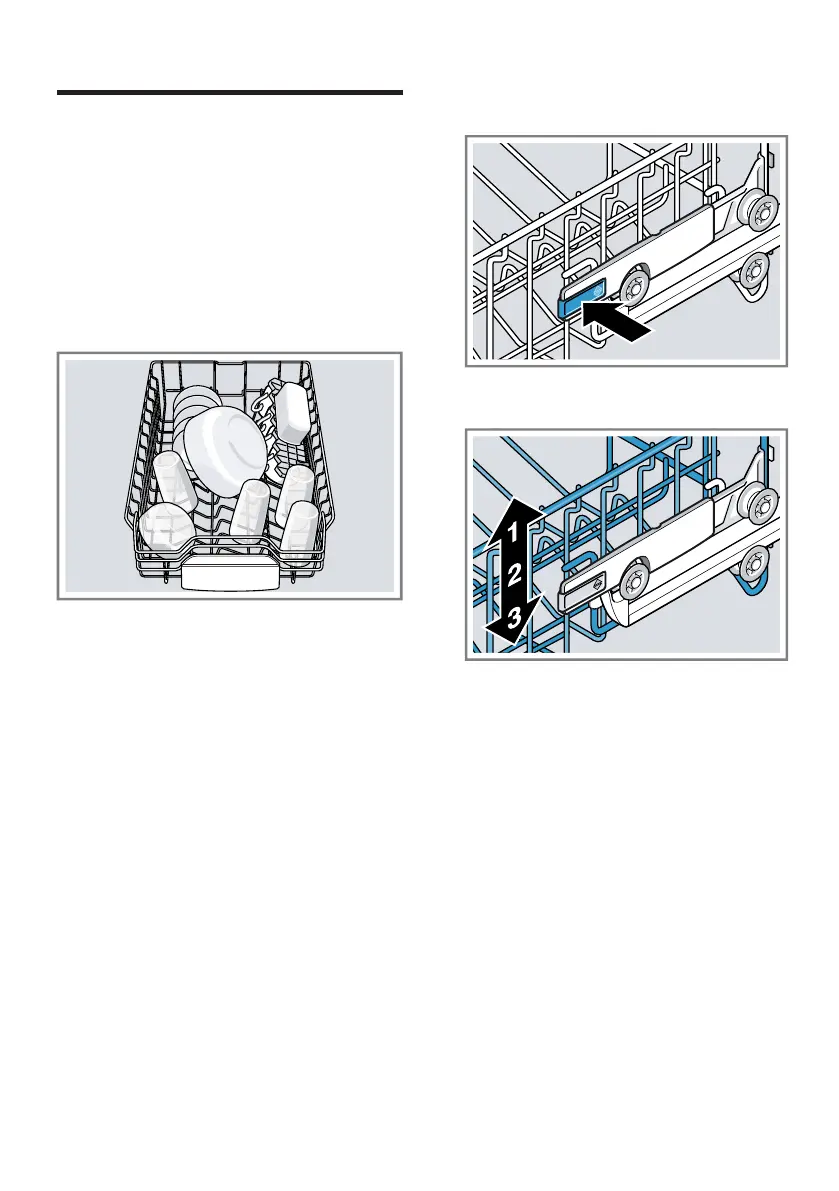 1
2
3