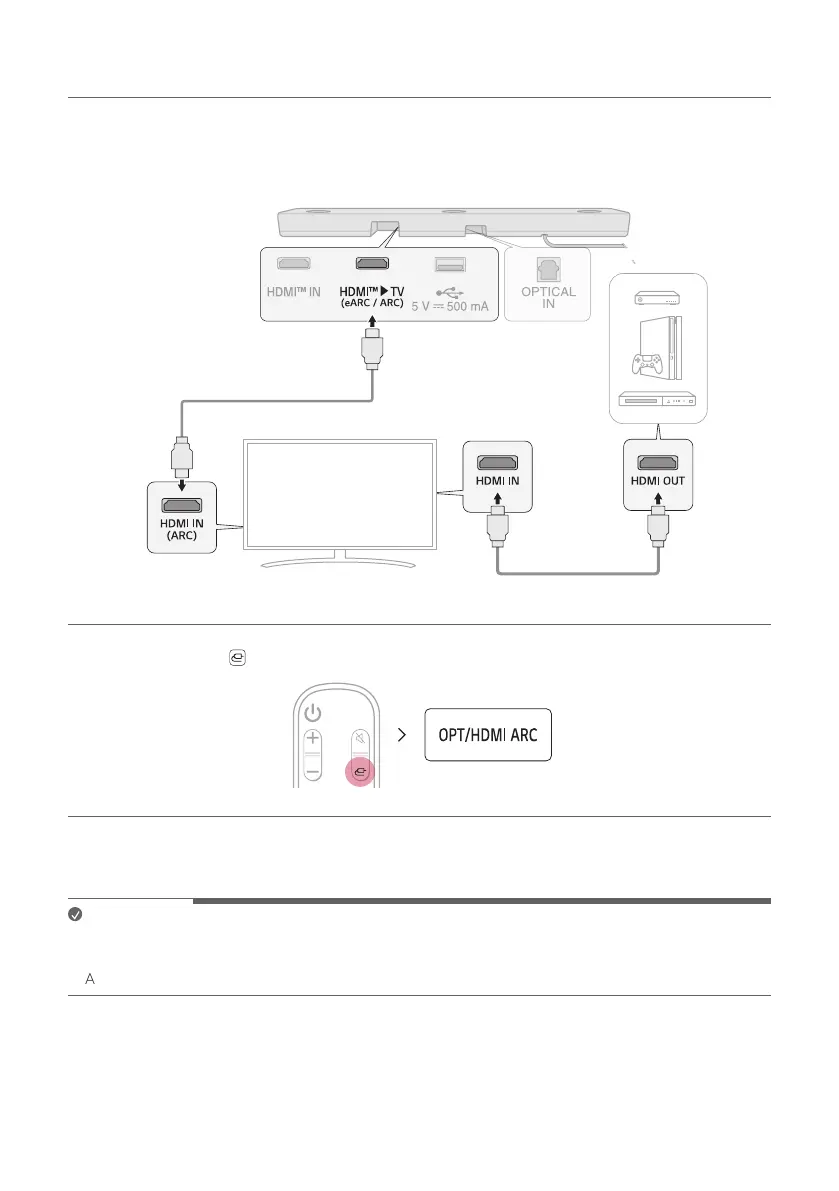 HDMI™ IN

HDMI™ ▶ TV
(eARC / ARC)

5 V ⎓ 500 mA

OPTICAL IN

HDMI IN (ARC)

HDMI IN

HDMI OUT

OPT/HDMI ARC

A