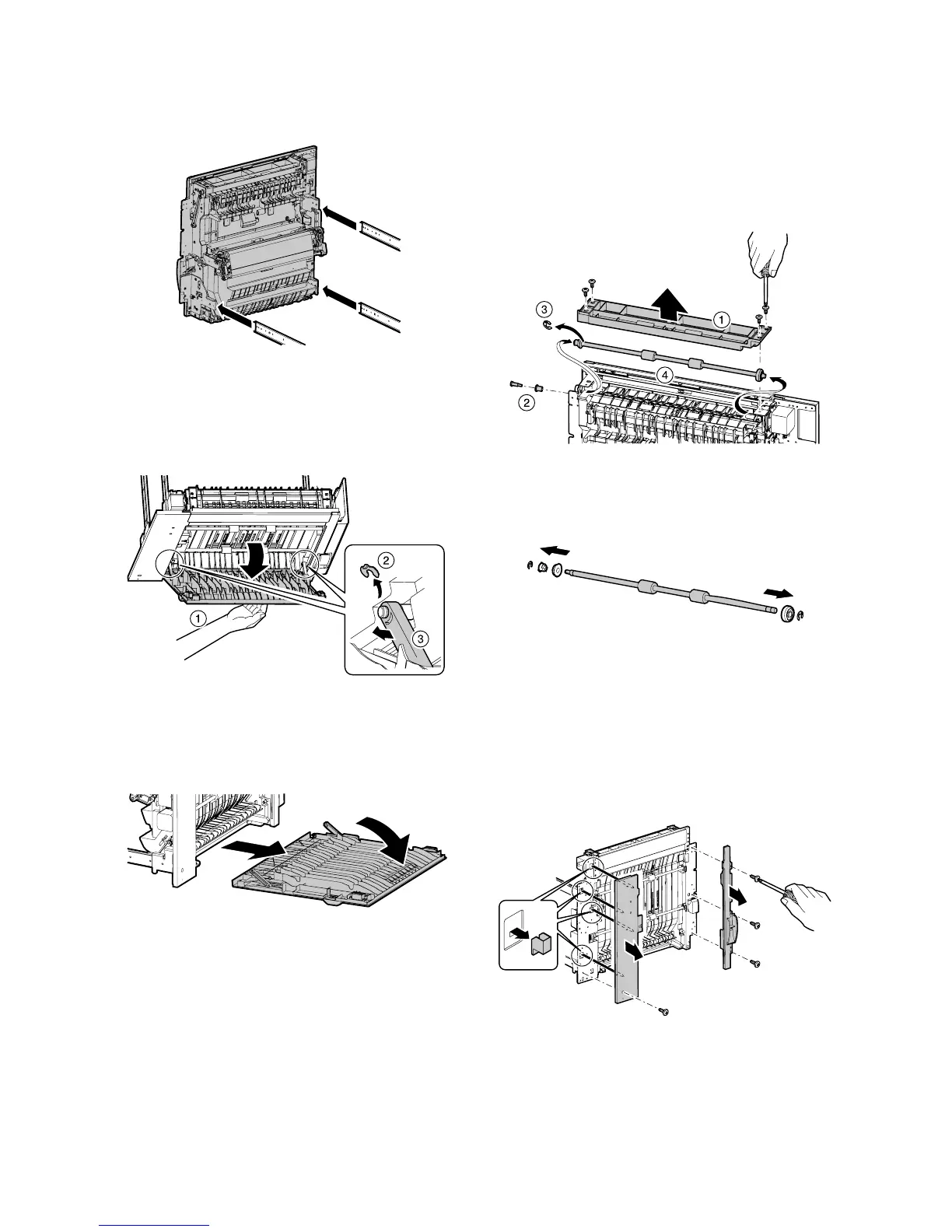 3
1
4
2

2
1
3