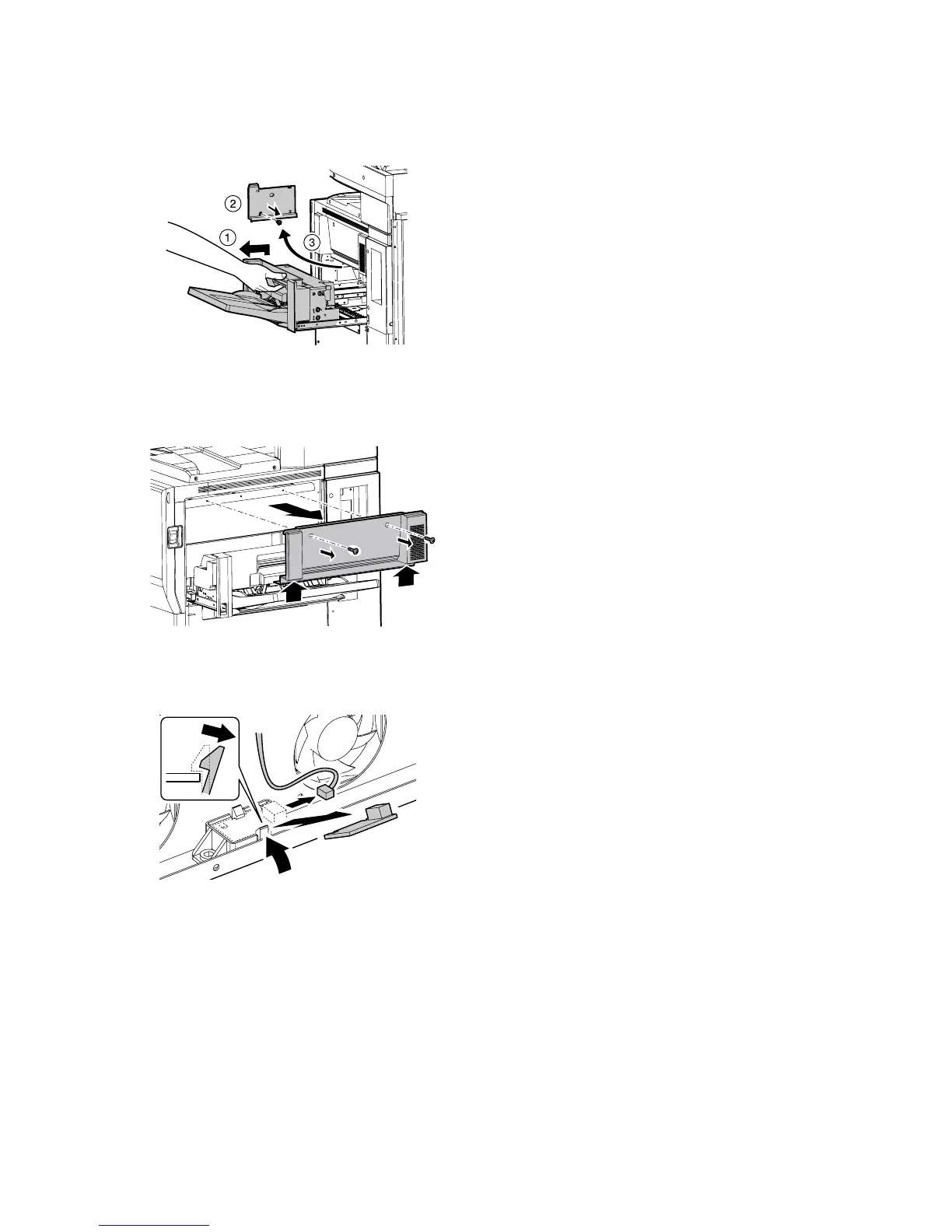 ②
①
③