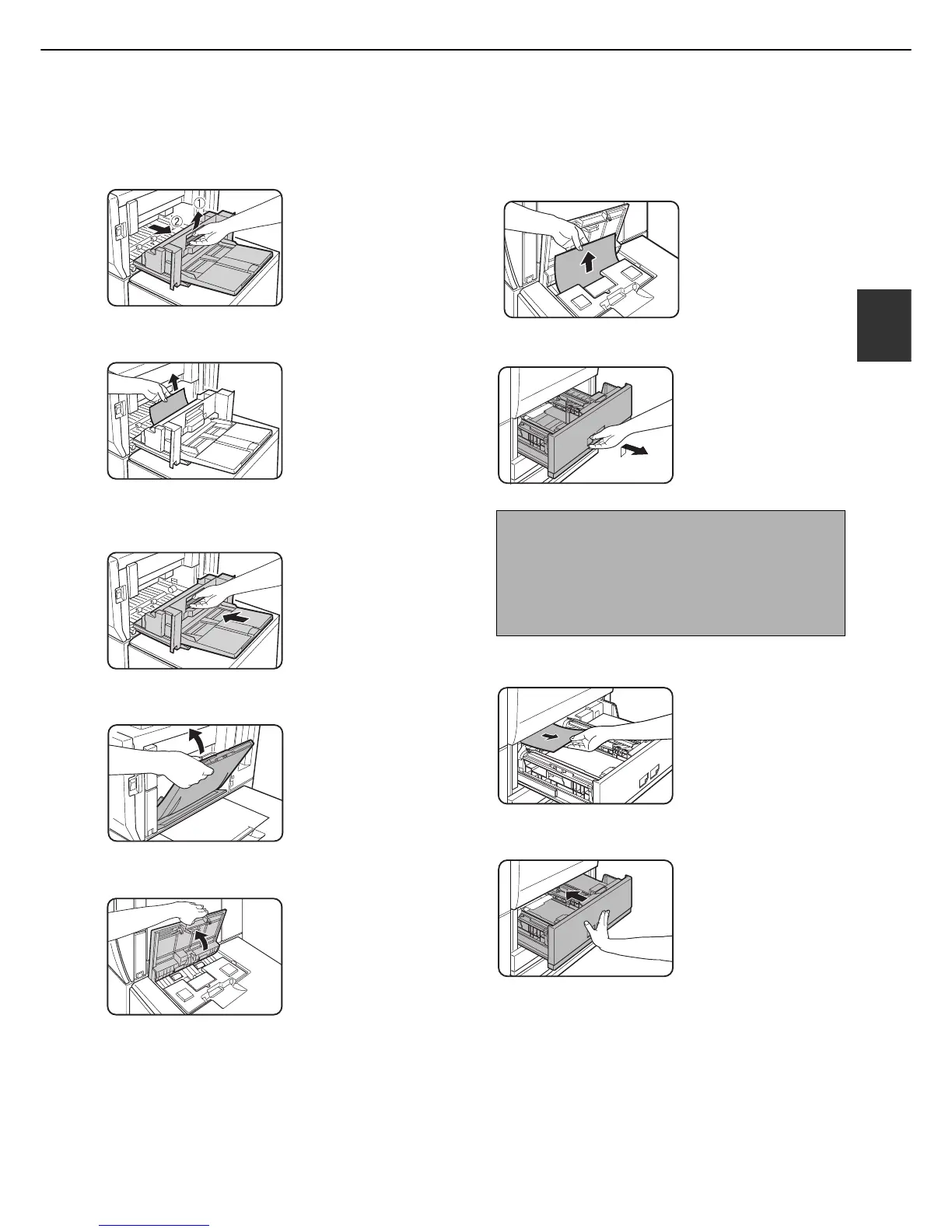 ①
②